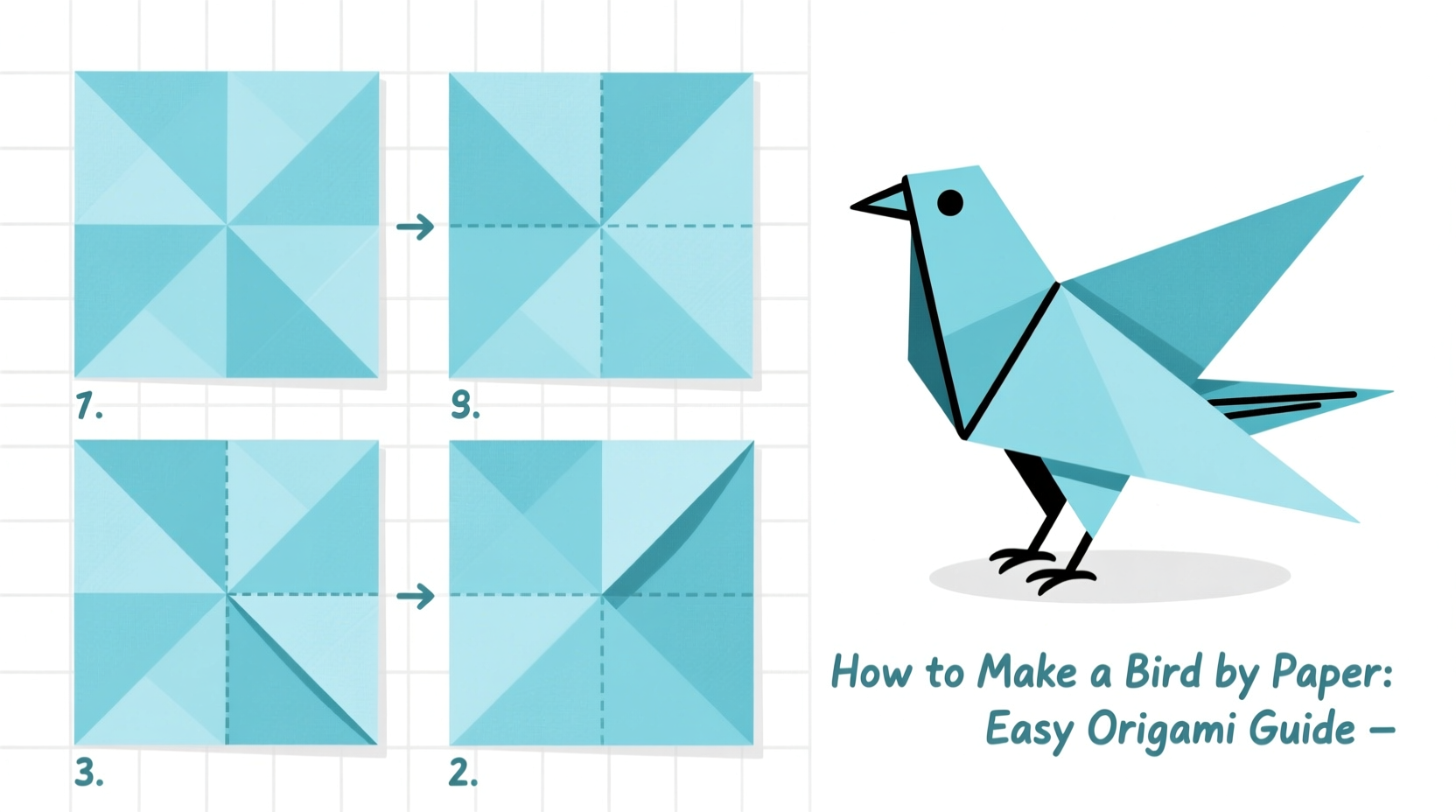 7.

9.

3.

2.

How to Make a Bird by Paper: Easy Origami Guide –