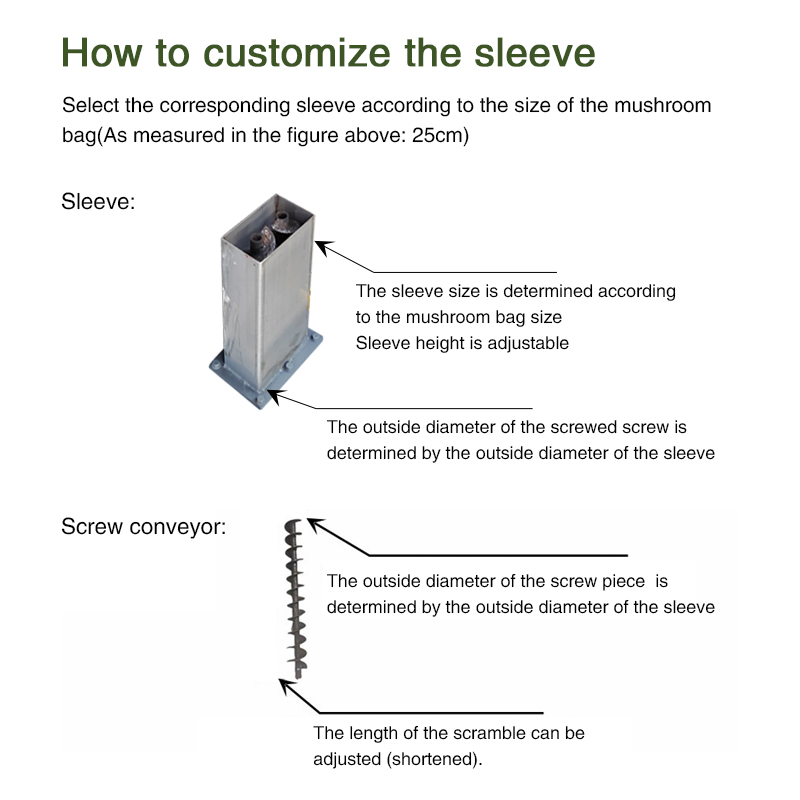 How to customize the sleeve

Select the corresponding sleeve according to the size of the mushroom bag(As measured in the figure above: 25cm)

Sleeve:

The sleeve size is determined according to the mushroom bag size
Sleeve height is adjustable

The outside diameter of the screwed screw is determined by the outside diameter of the sleeve

Screw conveyor:

The outside diameter of the screw piece is determined by the outside diameter of the sleeve

The length of the scramble can be adjusted (shortened).