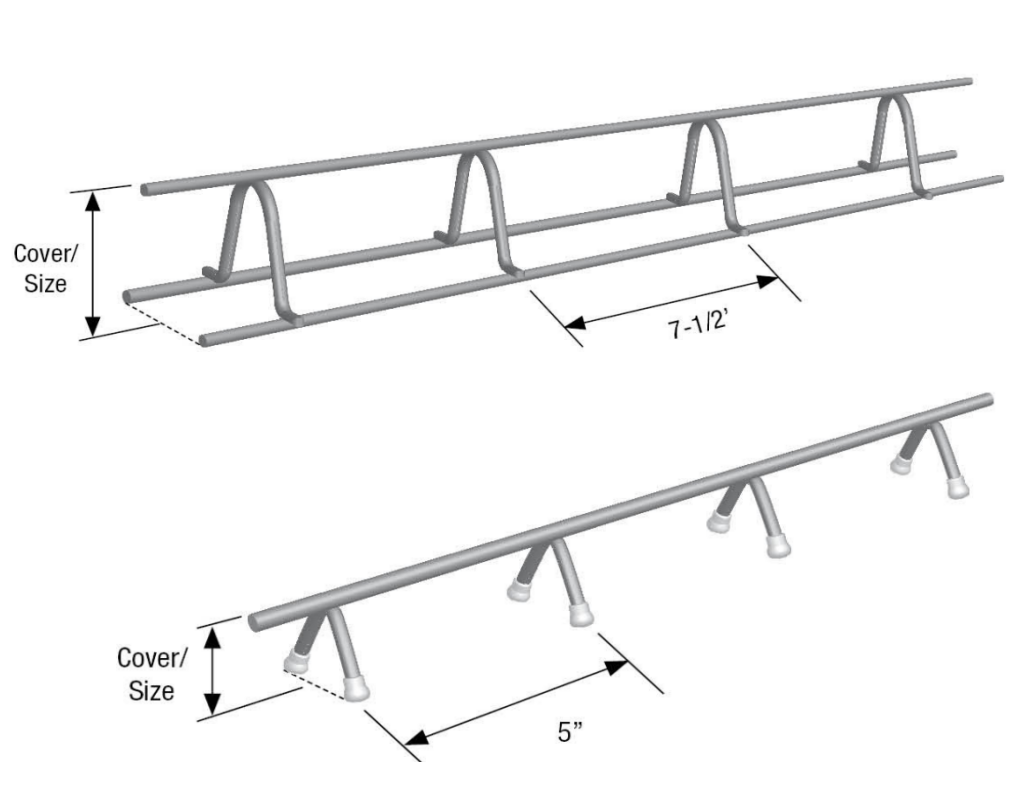 Cover/
Size

7-1/2'

Cover/
Size

5"