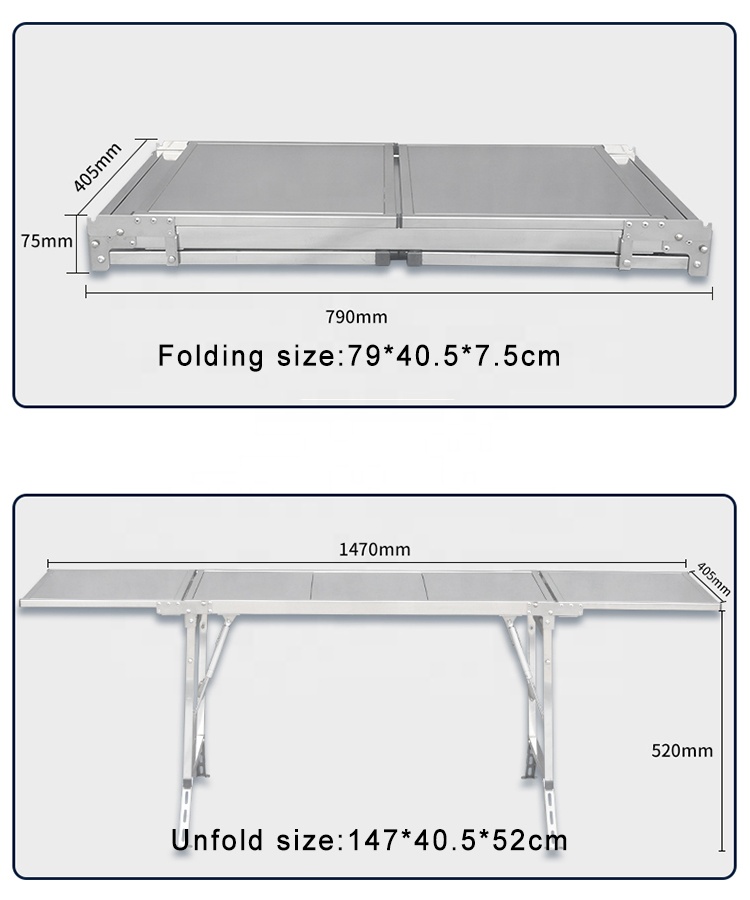 405mm
75mm
790mm
Folding size:79*40.5*7.5cm

1470mm
405mm
520mm
Unfold size:147*40.5*52cm