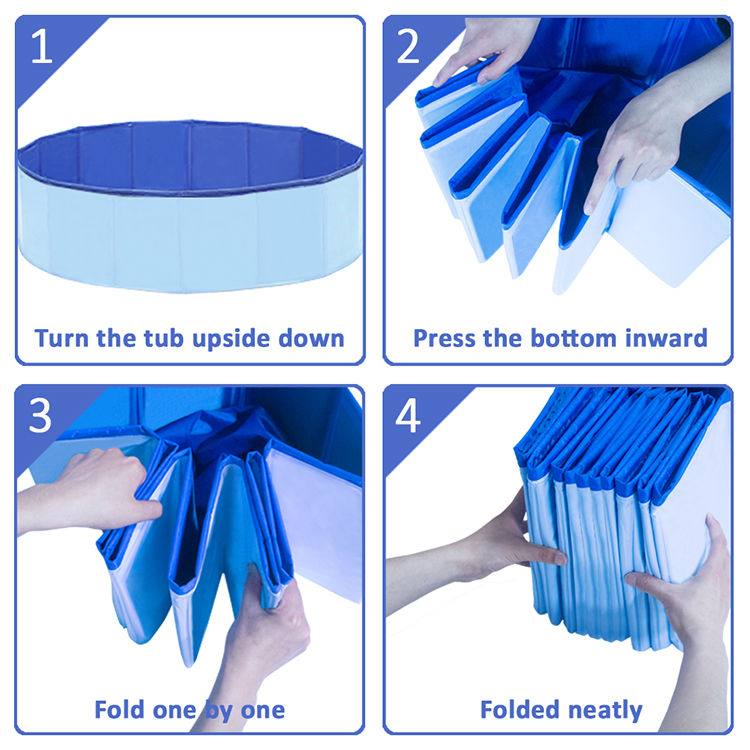 1

Turn the tub upside down

2

Press the bottom inward

3

Fold one by one

4

Folded neatly