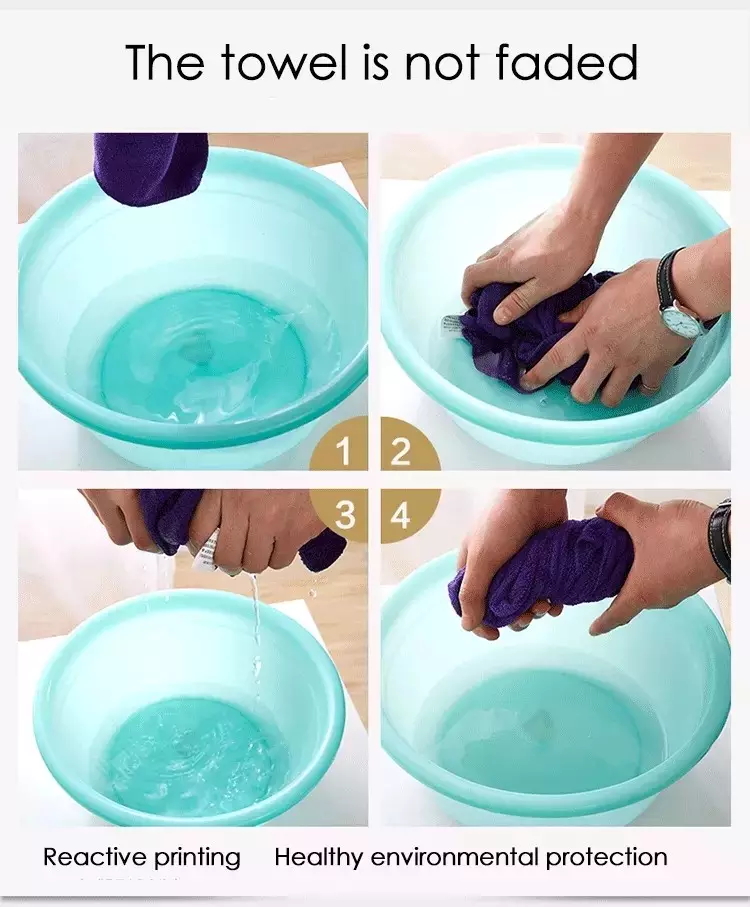 The towel is not faded

1 2

3 4

Reactive printing Healthy environmental protection