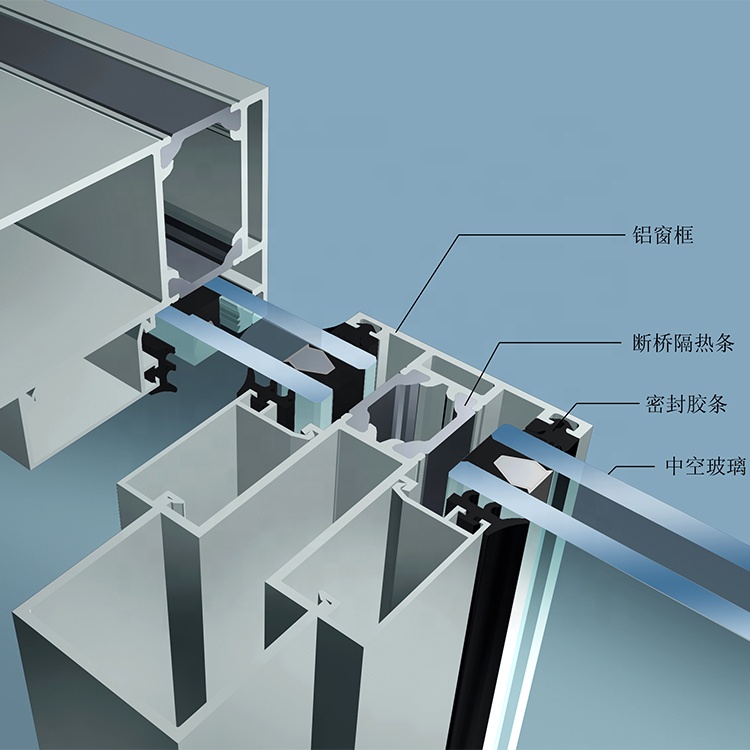 铝窗框

断桥隔热条

密封胶条

中空玻璃