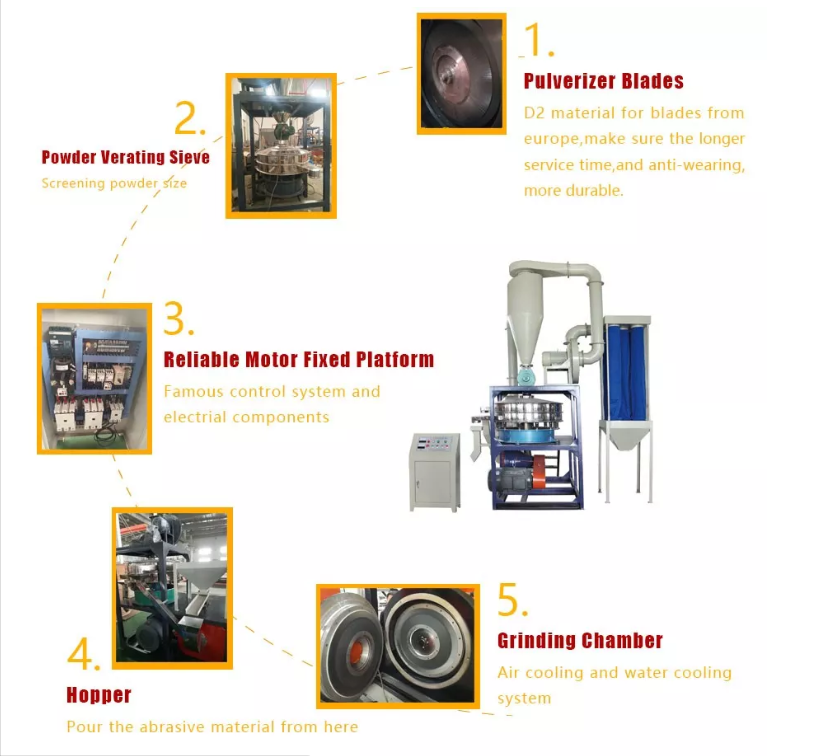 1.
Pulverizer Blades
D2 material for blades from europe,make sure the longer service time,and anti-wearing, more durable.

2.
Powder Verating Sieve
Screening powder size

3.
Reliable Motor Fixed Platform
Famous control system and electrial components

4.
Hopper
Pour the abrasive material from here

5.
Grinding Chamber
Air cooling and water cooling system