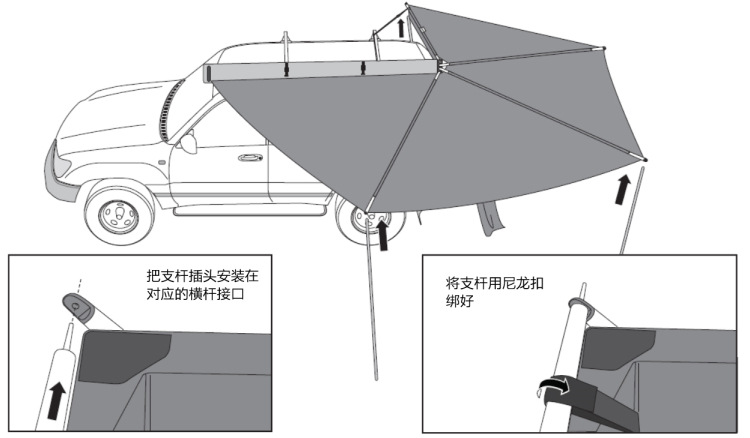 把支杆插头安装在对应的横杆接口

将支杆用尼龙扣绑好