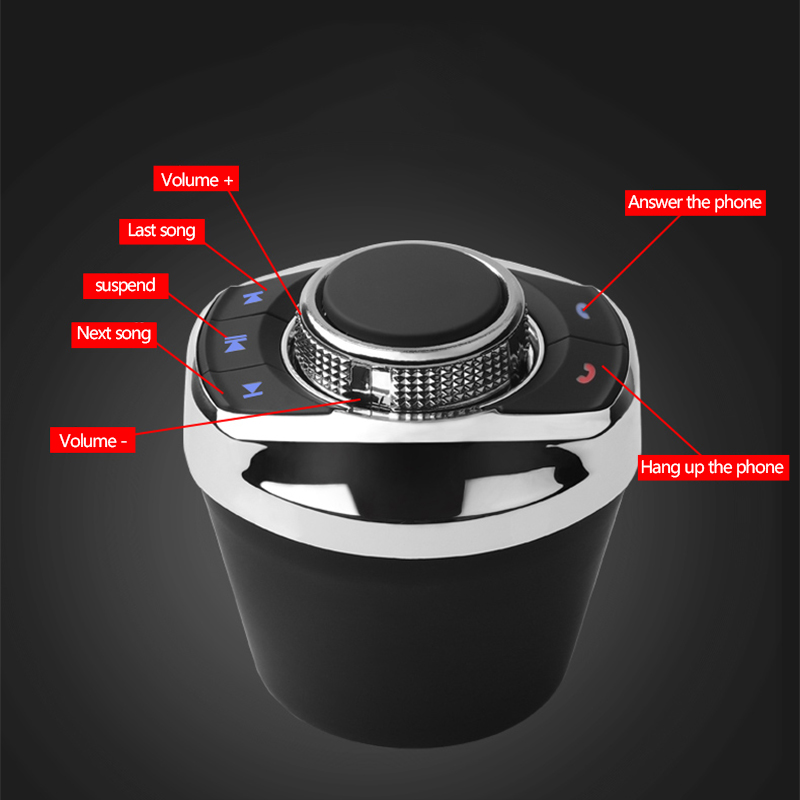 Volume +

Last song

suspend

Next song

Volume -

Answer the phone

Hang up the phone