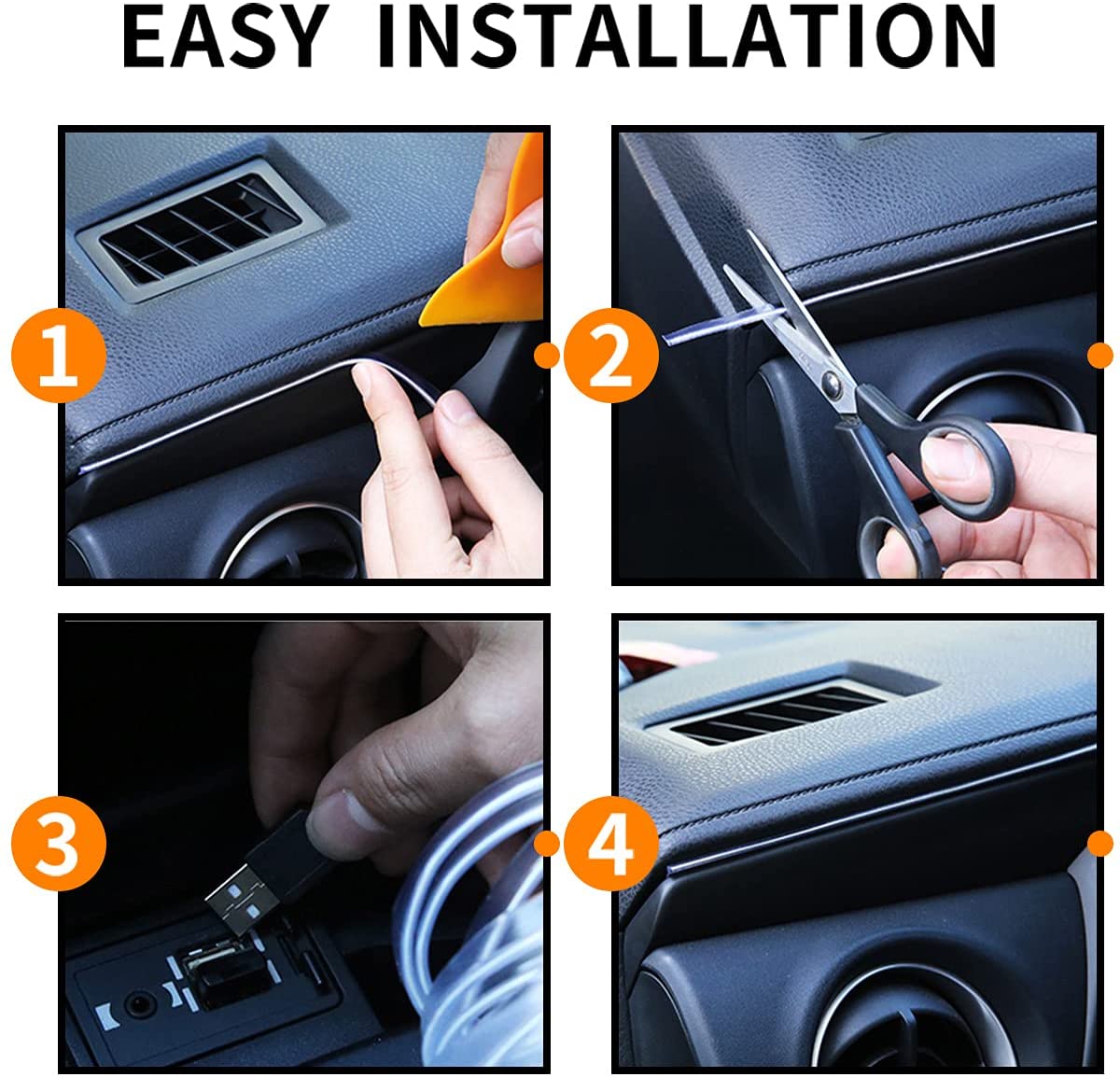 EASY INSTALLATION

1

2

3

4