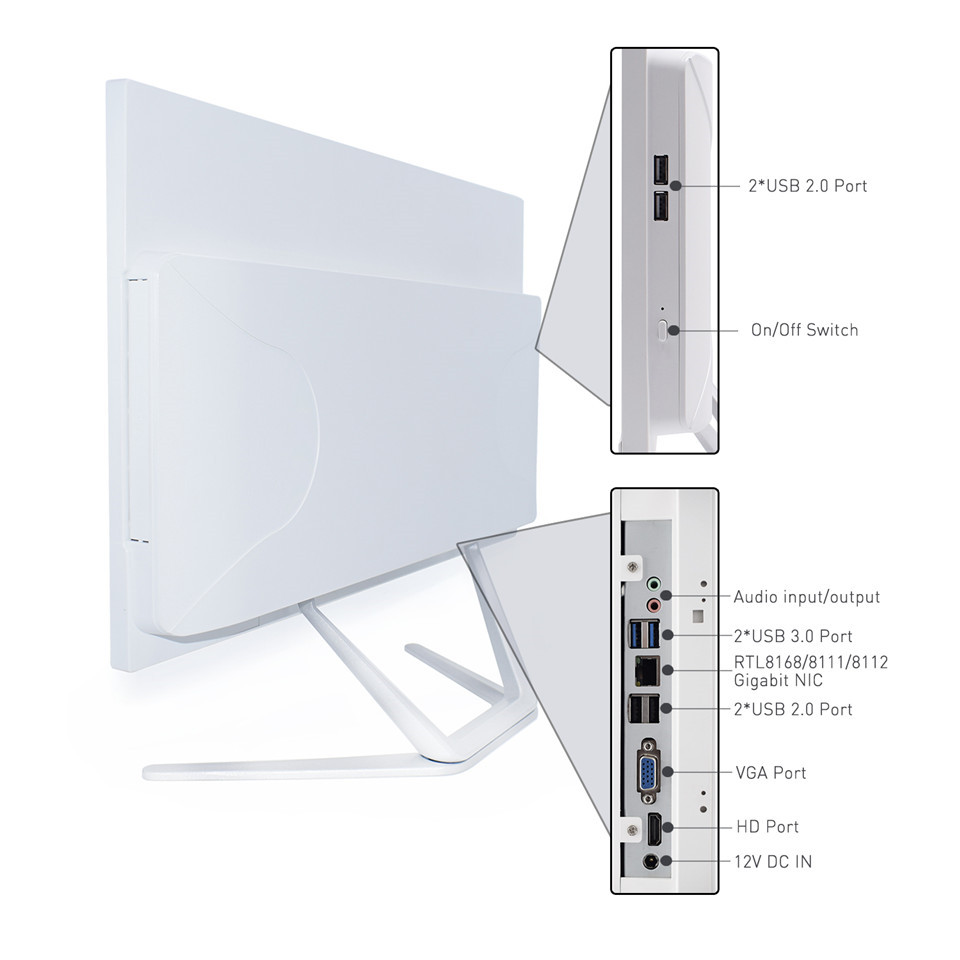 2*USB 2.0 Port

On/Off Switch

Audio input/output

2*USB 3.0 Port

RTL8168/8111/8112 Gigabit NIC

2*USB 2.0 Port

VGA Port

HD Port

12V DC IN