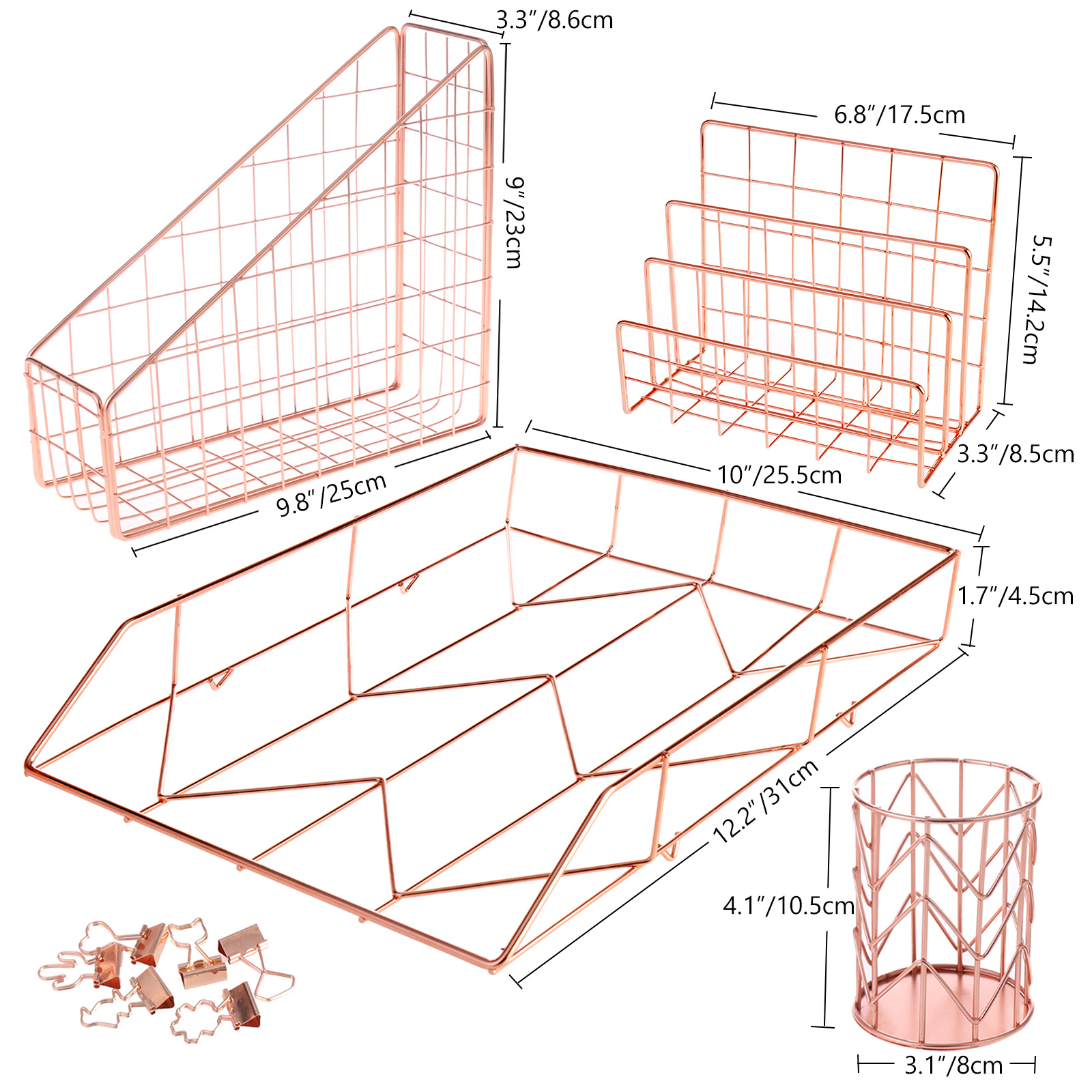 3.3″/8.6cm

9″/23cm

9.8″/25cm

6.8″/17.5cm

5.5″/14.2cm

3.3″/8.5cm

10″/25.5cm

1.7″/4.5cm

12.2″/31cm

4.1″/10.5cm

3.1″/8cm