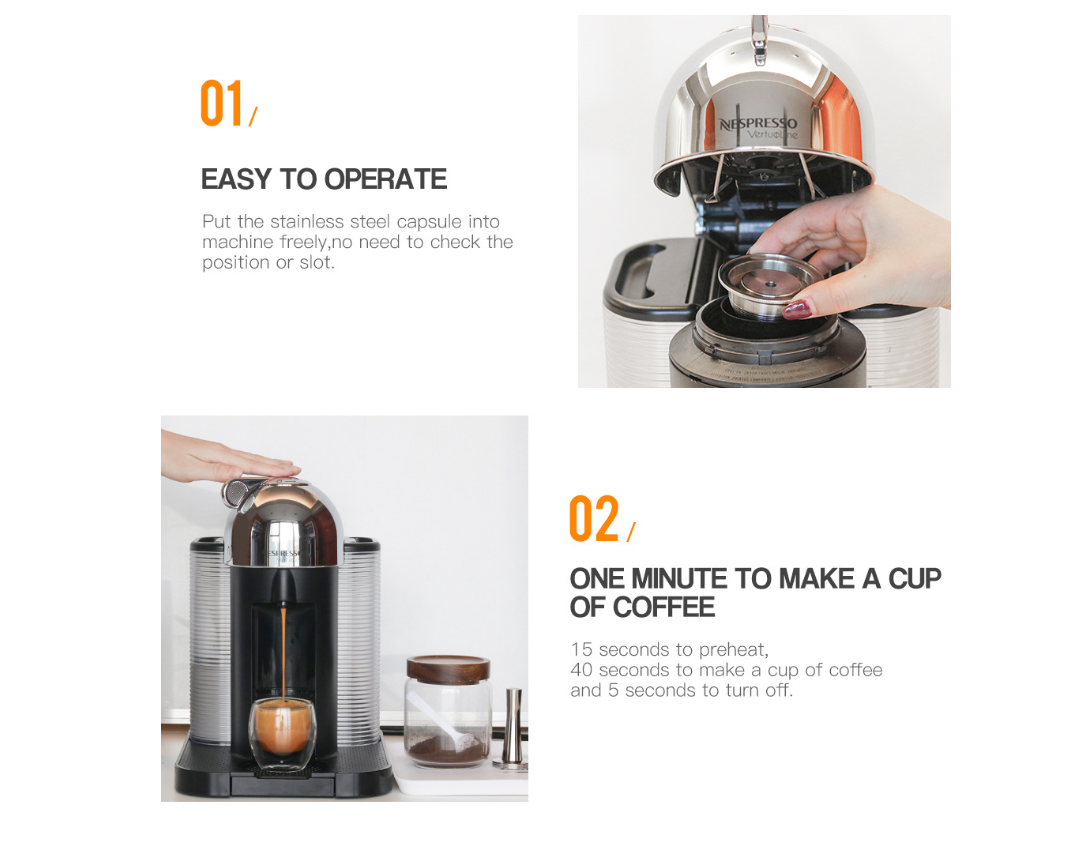 01/

EASY TO OPERATE

Put the stainless steel capsule into machine freely,no need to check the position or slot.

NESPRESSO
VertuoLine

NESPRESSO

02/

ONE MINUTE TO MAKE A CUP OF COFFEE

15 seconds to preheat,
40 seconds to make a cup of coffee
and 5 seconds to turn off.