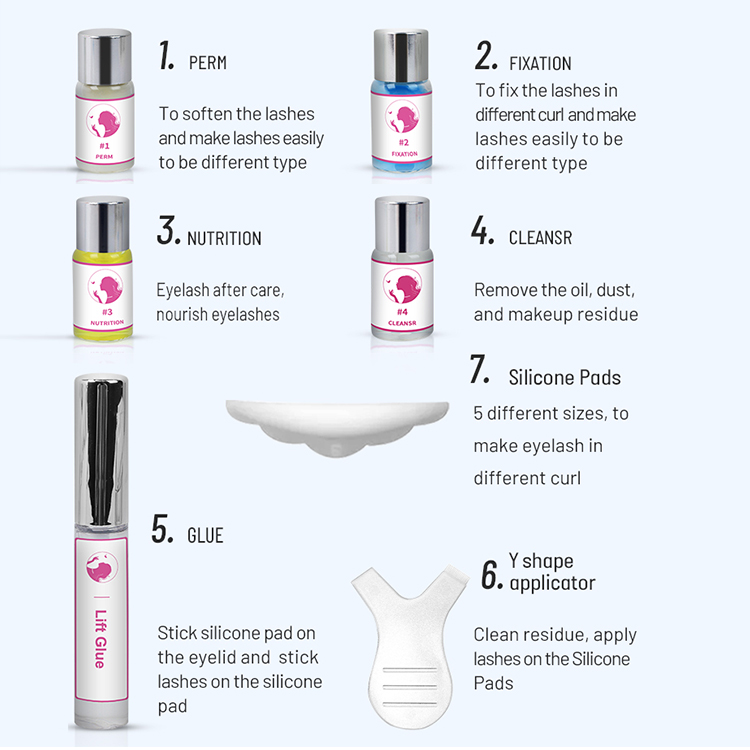 #1
PERM

1. PERM

To soften the lashes and make lashes easily to be different type

#2
FIXATION

2. FIXATION

To fix the lashes in different curl and make lashes easily to be different type

#3
NUTRITION

3. NUTRITION

Eyelash after care, nourish eyelashes

#4
CLEANSR

4. CLEANSR

Remove the oil, dust, and makeup residue

7. Silicone Pads

5 different sizes, to make eyelash in different curl

Lift Glue

5. GLUE

Stick silicone pad on the eyelid and stick lashes on the silicone pad

6. Y shape applicator

Clean residue, apply lashes on the Silicone Pads