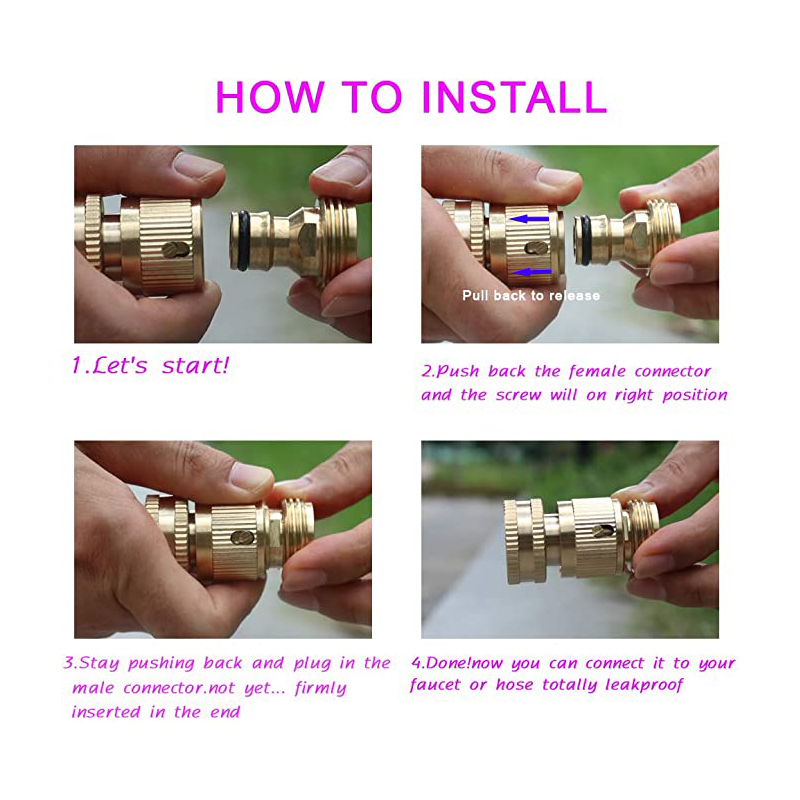 HOW TO INSTALL

1.Let's start!

Pull back to release

2.Push back the female connector and the screw will on right position

3.Stay pushing back and plug in the male connector.not yet... firmly inserted in the end

4.Done!now you can connect it to your faucet or hose totally leakproof