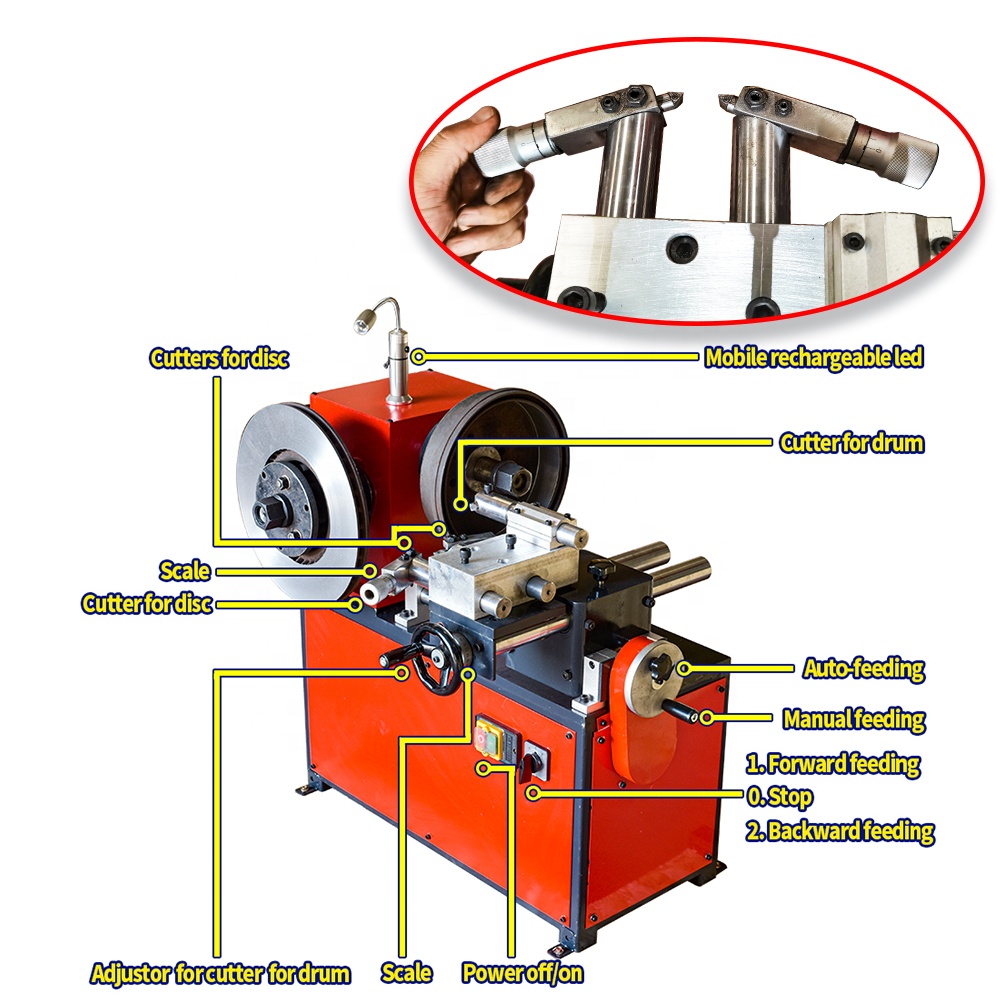 Cutters for disc
Mobile rechargeable led
Cutter for drum
Scale
Cutter for disc
Auto-feeding
Manual feeding
1. Forward feeding
0. Stop
2. Backward feeding
Adjustor for cutter for drum
Scale
Power off/on