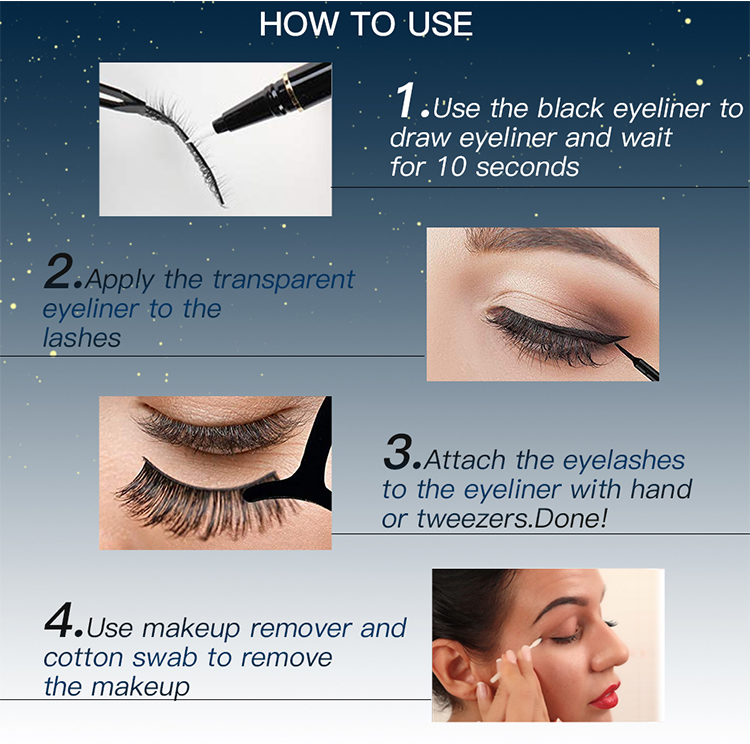 HOW TO USE

1.Use the black eyeliner to draw eyeliner and wait for 10 seconds

2.Apply the transparent eyeliner to the lashes

3.Attach the eyelashes to the eyeliner with hand or tweezers.Done!

4.Use makeup remover and cotton swab to remove the makeup