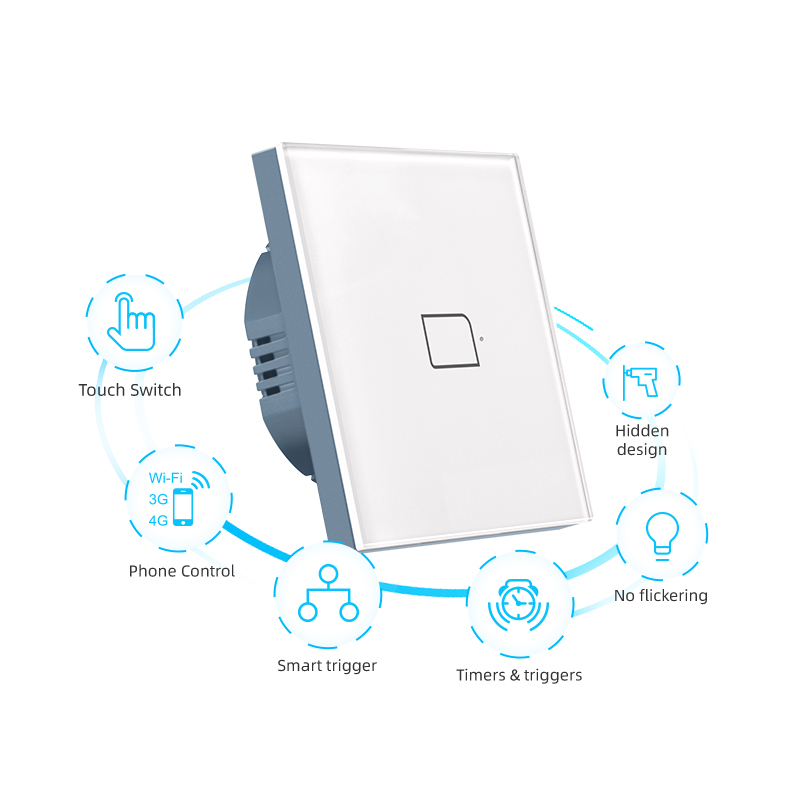 Touch Switch

Wi-Fi
3G
4G

Phone Control

Smart trigger

Timers & triggers

Hidden design

No flickering