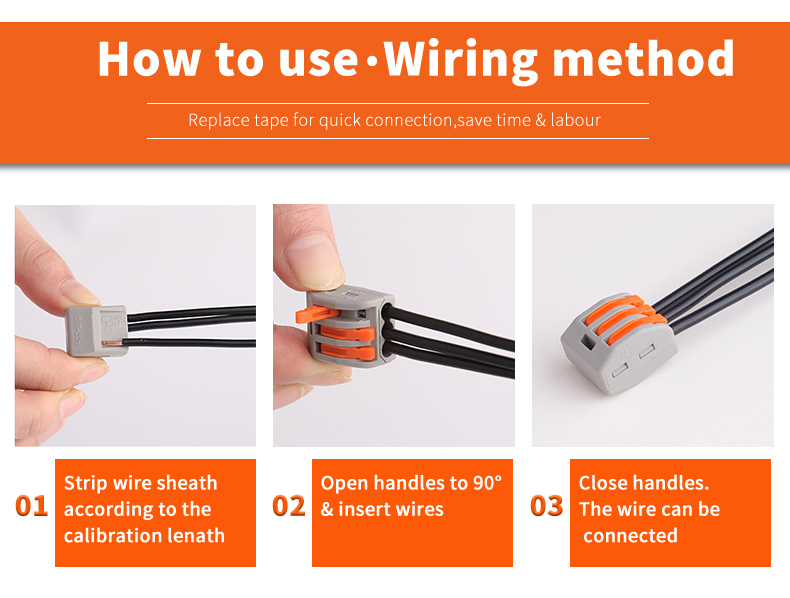 How to use·Wiring method

Replace tape for quick connection,save time & labour

01 Strip wire sheath according to the calibration lenath

02 Open handles to 90° & insert wires

03 Close handles. The wire can be connected