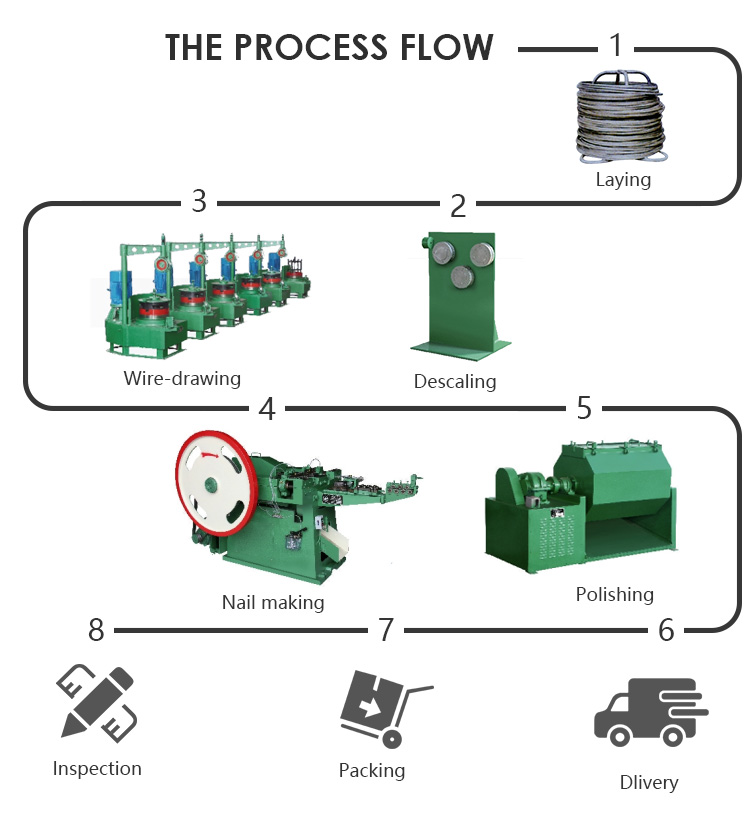 THE PROCESS FLOW

1

Laying

3

2

Wire-drawing

Descaling

4

5

Nail making

Polishing

8

7

6

Inspection

Packing

Dlivery