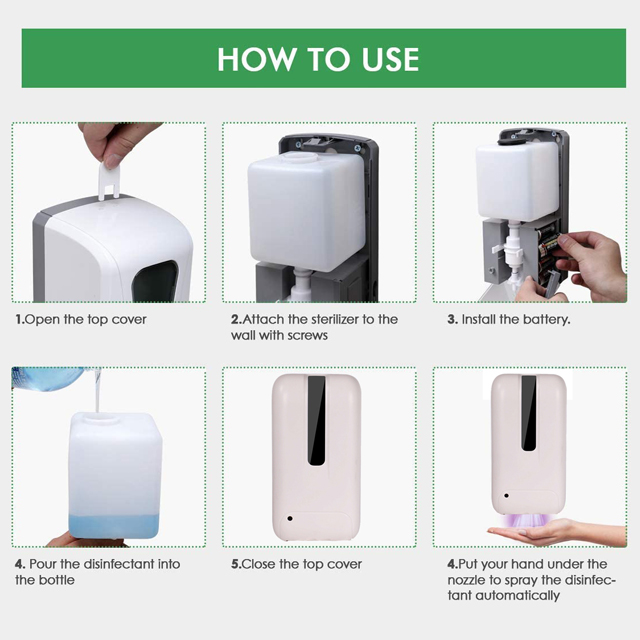 HOW TO USE

1.Open the top cover

2.Attach the sterilizer to the wall with screws

3. Install the battery.

4. Pour the disinfectant into the bottle

5.Close the top cover

4.Put your hand under the nozzle to spray the disinfectant automatically