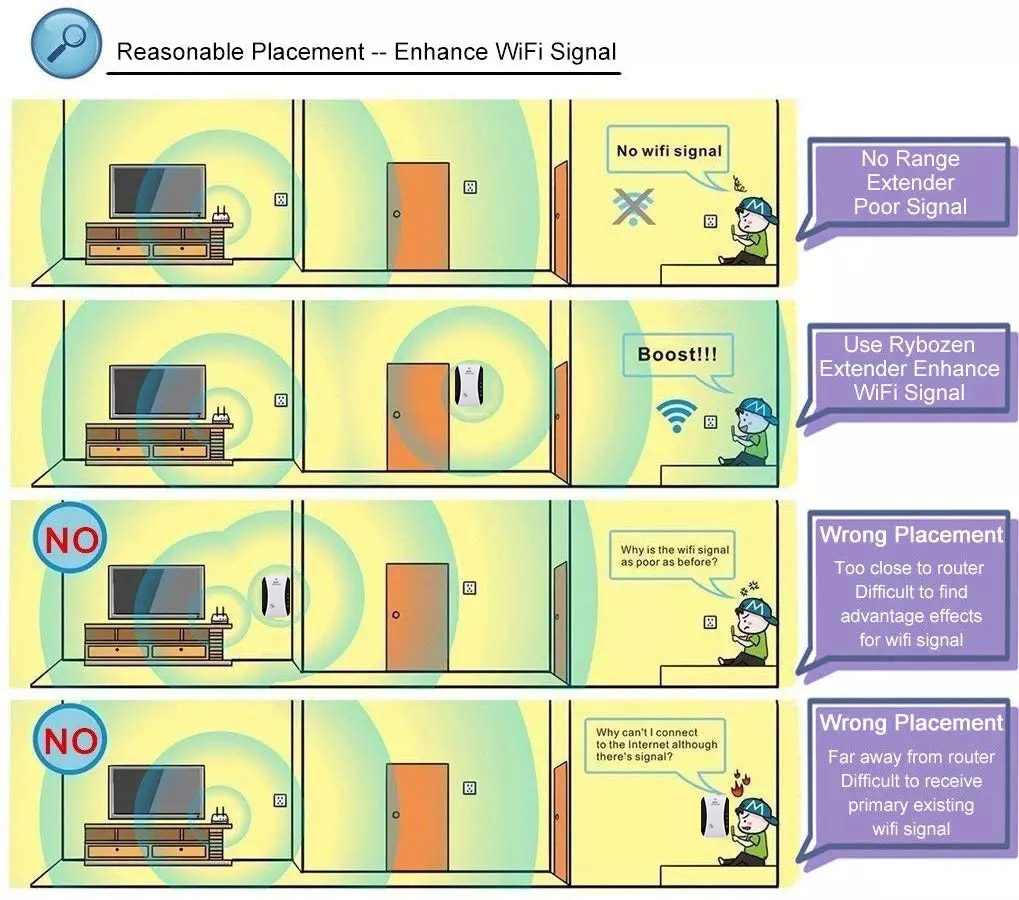 Reasonable Placement -- Enhance WiFi Signal

No wifi signal

No Range Extender Poor Signal

Boost!!!

Use Rybozen Extender Enhance WiFi Signal

NO

Why is the wifi signal as poor as before?

Wrong Placement
Too close to router
Difficult to find advantage effects for wifi signal

NO

Why can't I connect to the Internet although there's signal?

Wrong Placement
Far away from router
Difficult to receive primary existing wifi signal