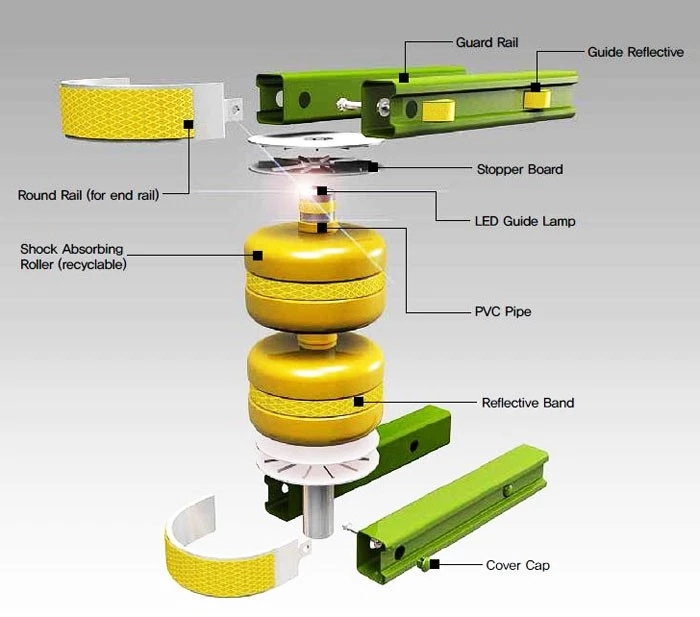 Guard Rail
Guide Reflective
Stopper Board
Round Rail (for end rail)
LED Guide Lamp
Shock Absorbing Roller (recyclable)
PVC Pipe
Reflective Band
Cover Cap