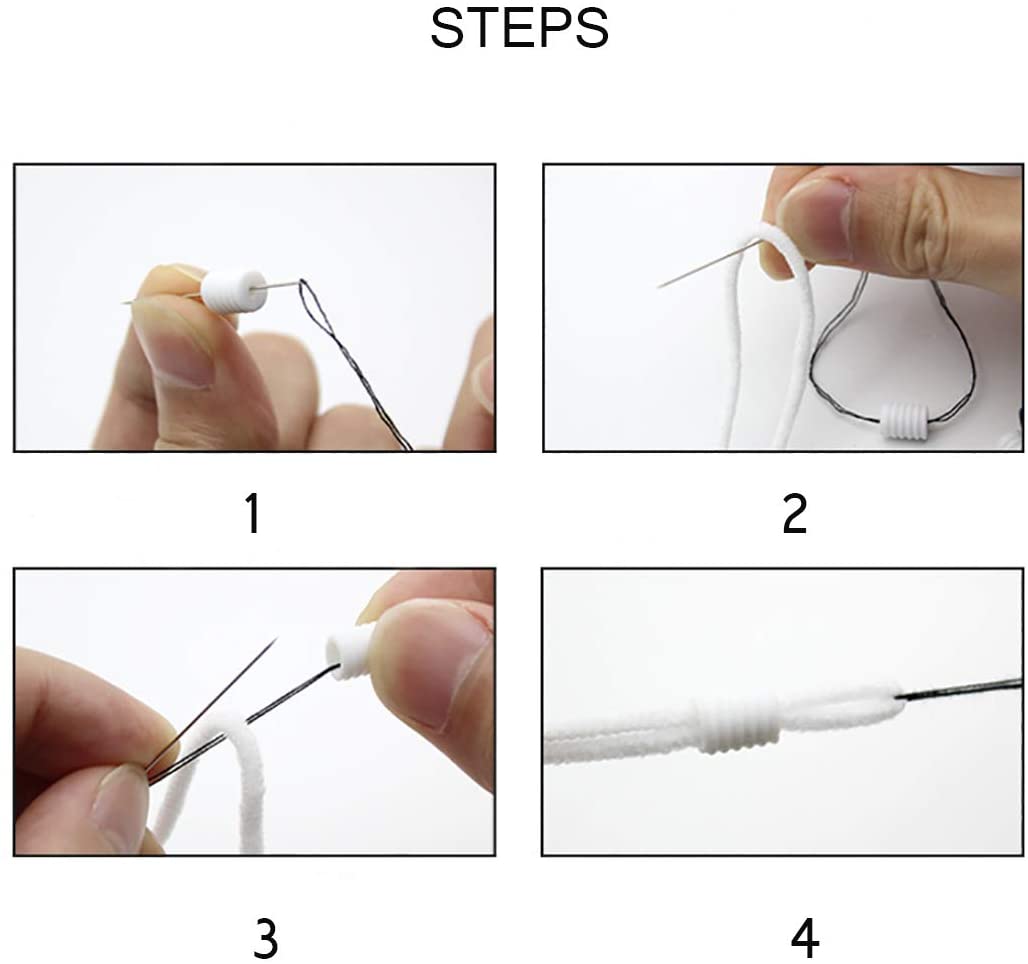 STEPS

1

2

3

4