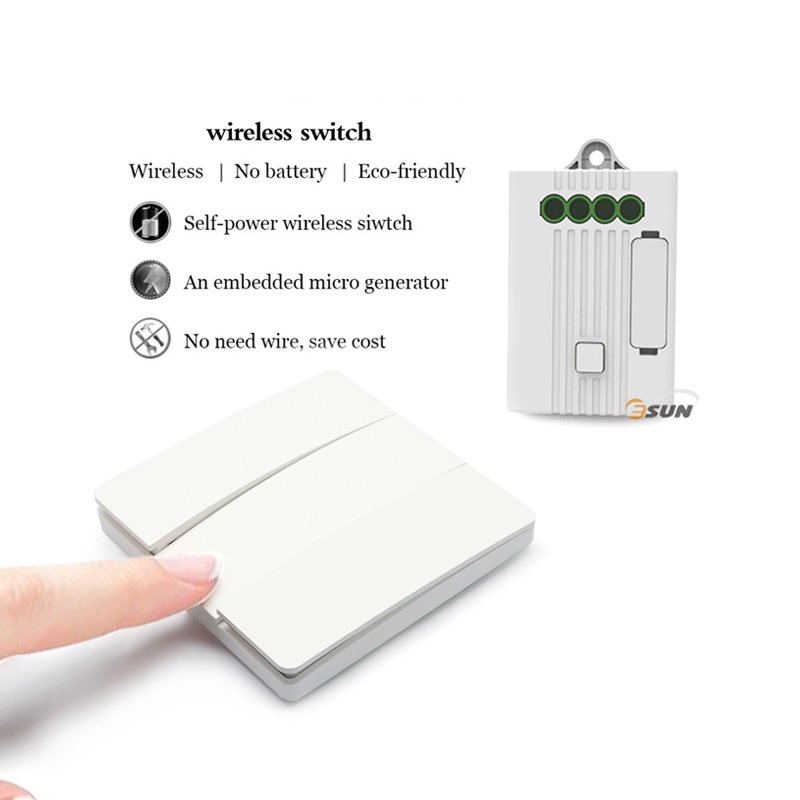 wireless switch

Wireless | No battery | Eco-friendly

Self-power wireless siwtch

An embedded micro generator

No need wire, save cost

ESUN