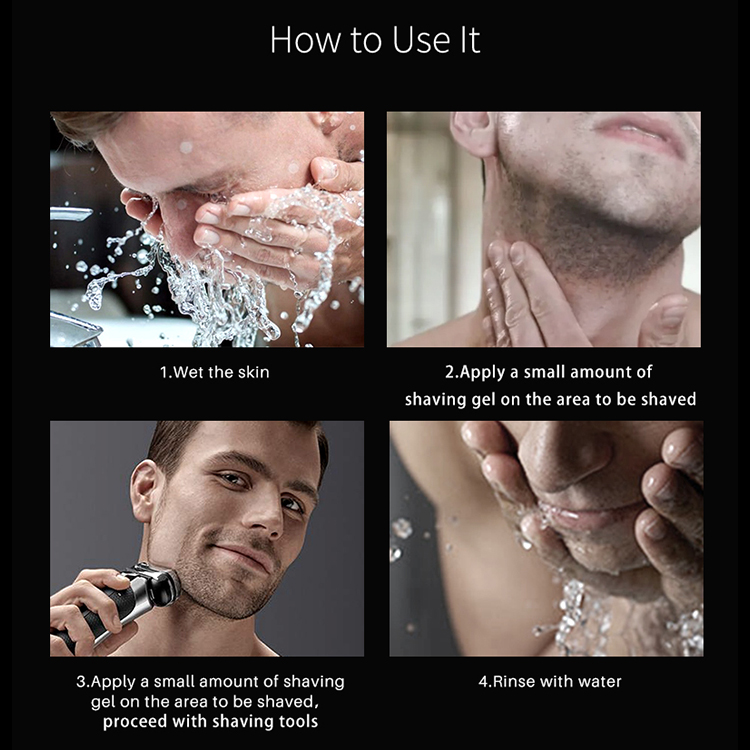 How to Use It

1.Wet the skin

2.Apply a small amount of shaving gel on the area to be shaved

3.Apply a small amount of shaving gel on the area to be shaved, proceed with shaving tools

4.Rinse with water