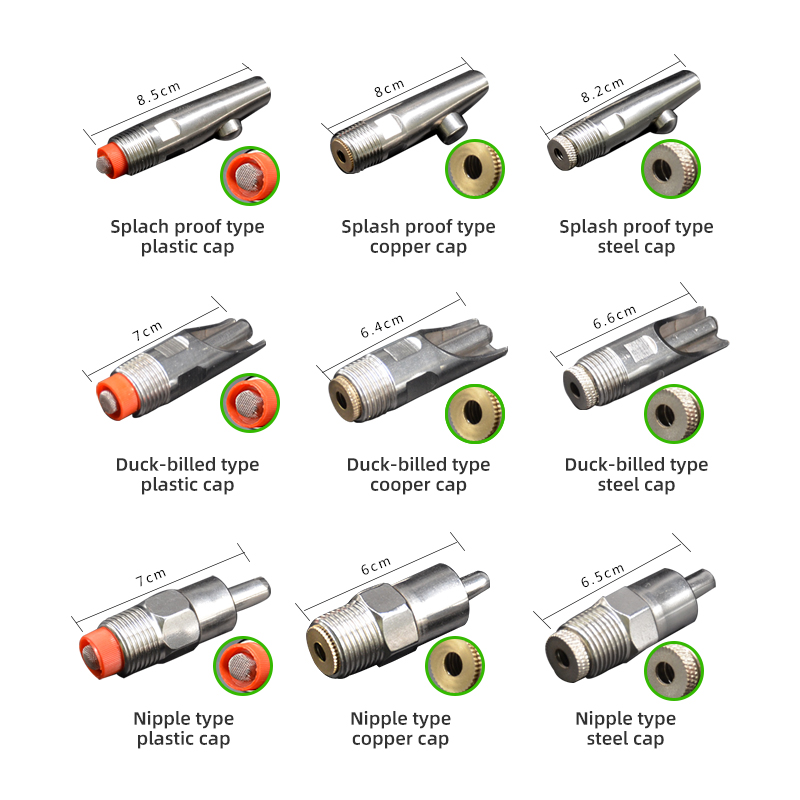 8.5cm

Splach proof type plastic cap

8cm

Splash proof type copper cap

8.2cm

Splash proof type steel cap

7cm

Duck-billed type plastic cap

6.4cm

Duck-billed type cooper cap

6.6cm

Duck-billed type steel cap

7cm

Nipple type plastic cap

6cm

Nipple type copper cap

6.5cm

Nipple type steel cap