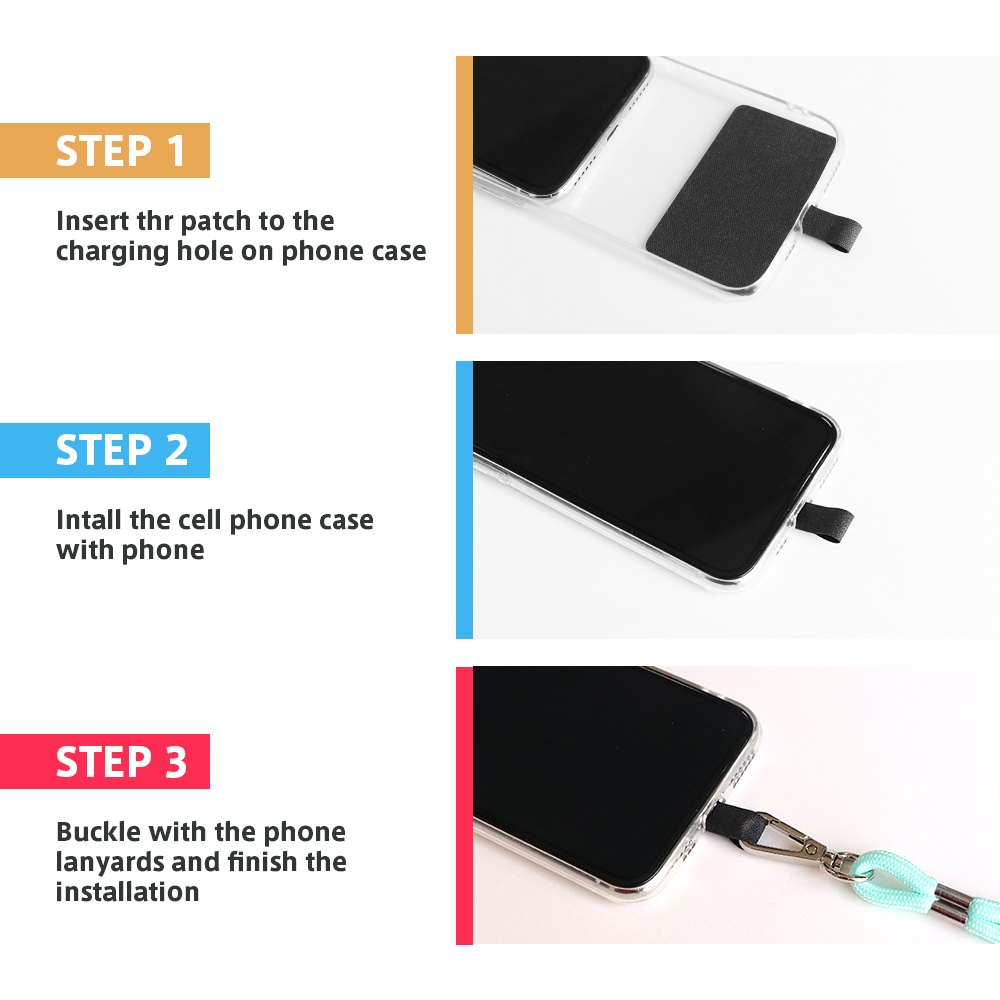 STEP 1

Insert thr patch to the charging hole on phone case

STEP 2

Intall the cell phone case with phone

STEP 3

Buckle with the phone lanyards and finish the installation