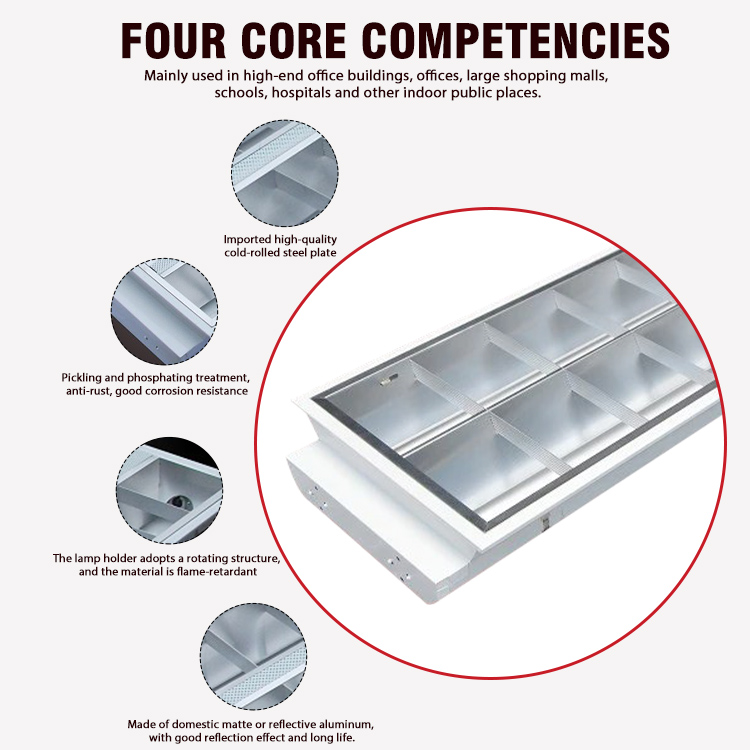 FOUR CORE COMPETENCIES

Mainly used in high-end office buildings, offices, large shopping malls, schools, hospitals and other indoor public places.

Imported high-quality cold-rolled steel plate

Pickling and phosphating treatment, anti-rust, good corrosion resistance

The lamp holder adopts a rotating structure, and the material is flame-retardant

Made of domestic matte or reflective aluminum, with good reflection effect and long life.