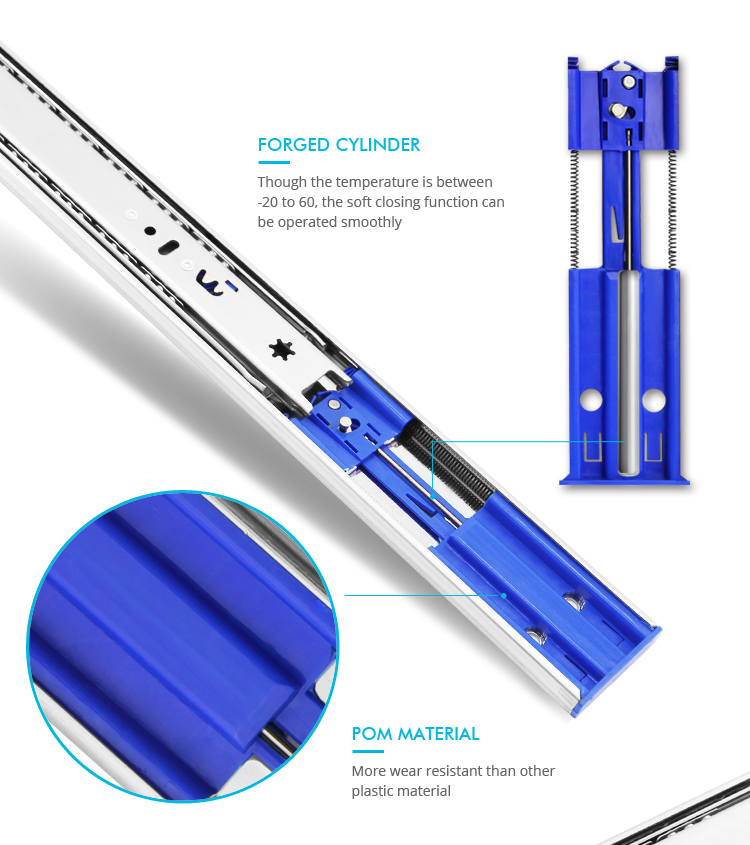 FORGED CYLINDER

Though the temperature is between -20 to 60, the soft closing function can be operated smoothly

POM MATERIAL

More wear resistant than other plastic material