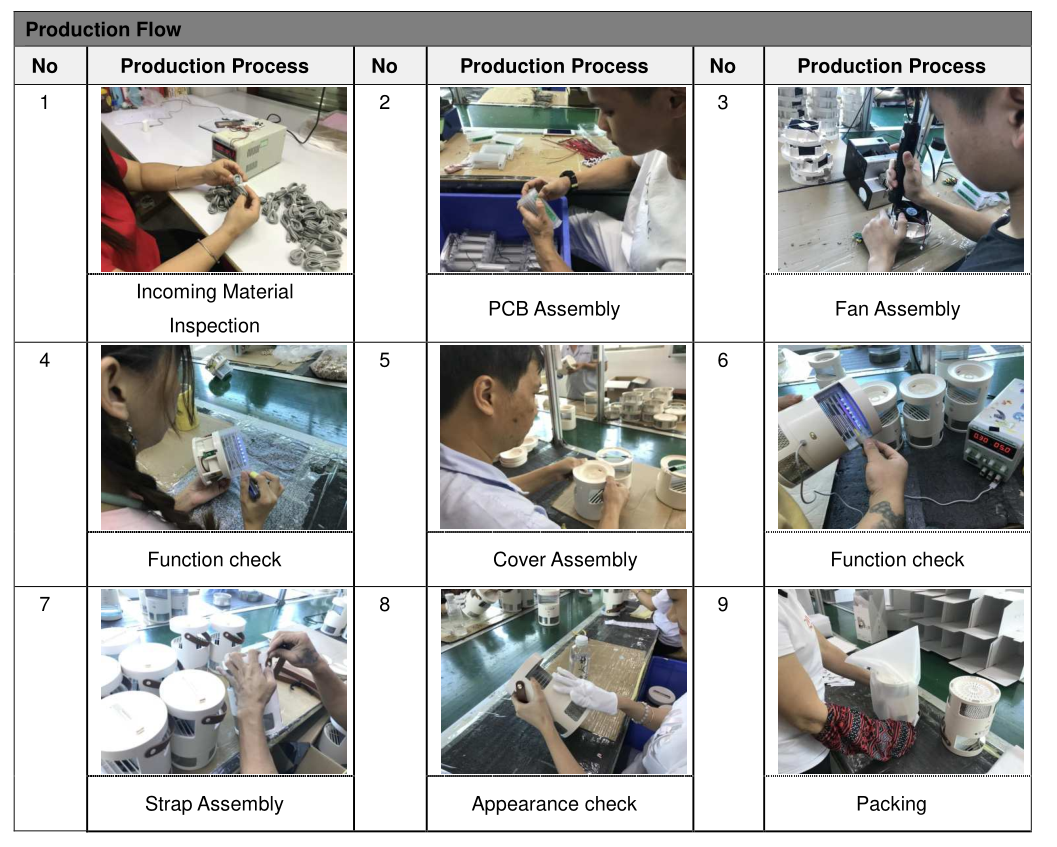 Production Flow

| No | Production Process | No | Production Process | No | Production Process |
|---|---|---|---|---|---|
| 1 | Incoming Material Inspection | 2 | PCB Assembly | 3 | Fan Assembly |
| 4 | Function check | 5 | Cover Assembly | 6 | Function check |
| 7 | Strap Assembly | 8 | Appearance check | 9 | Packing |