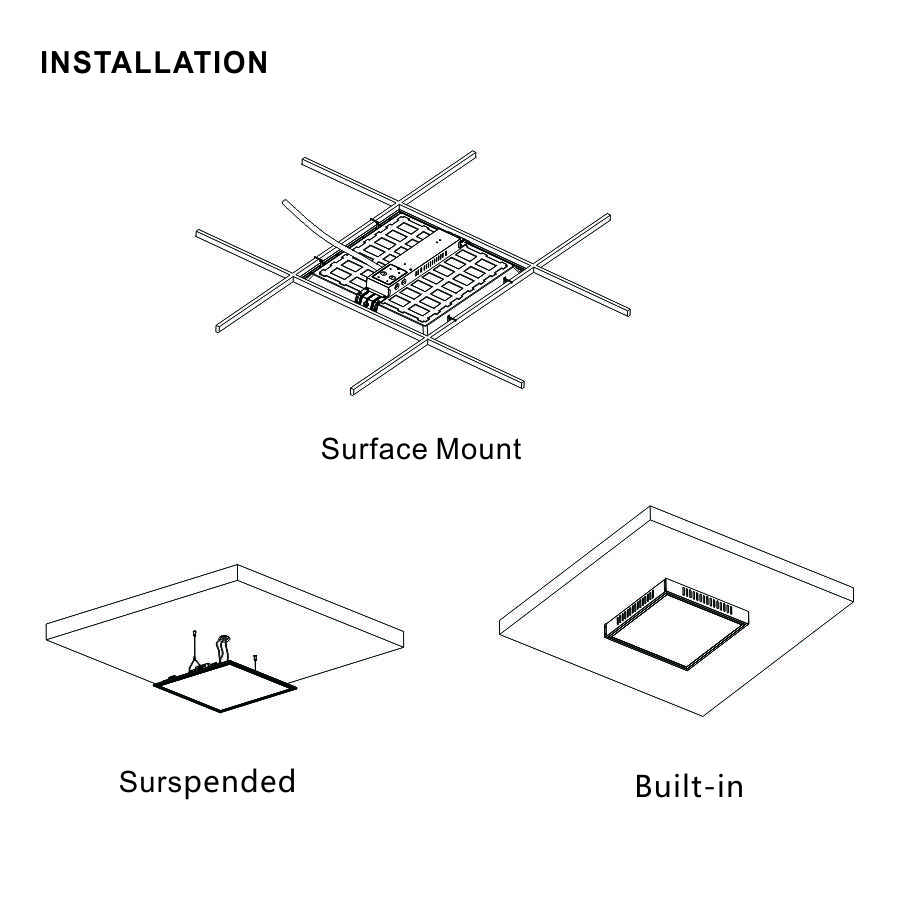 INSTALLATION

Surface Mount

Surspended

Built-in