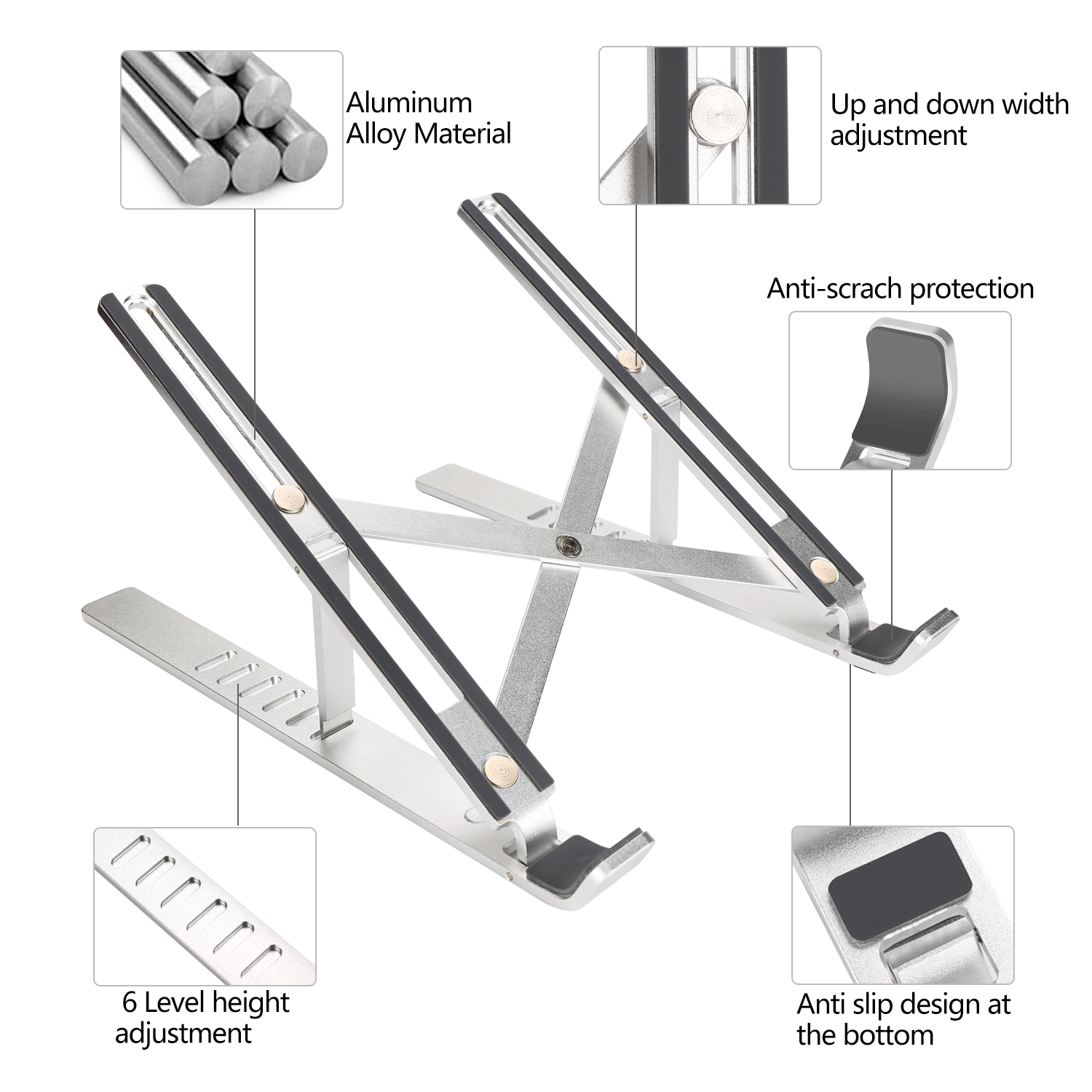 Aluminum Alloy Material

Up and down width adjustment

Anti-scrach protection

6 Level height adjustment

Anti slip design at the bottom