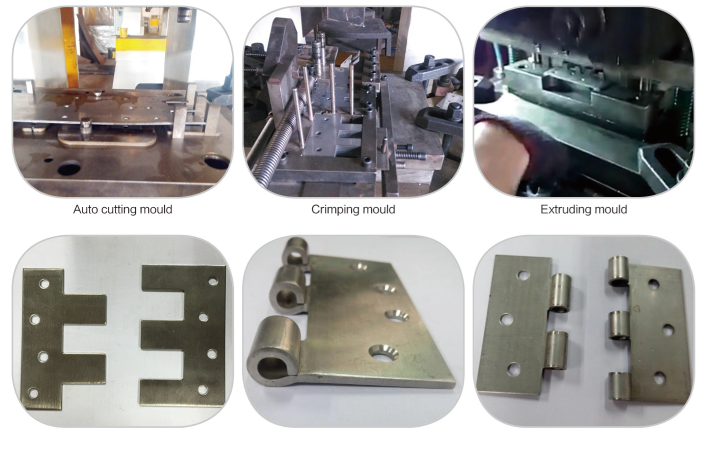 Auto cutting mould

Crimping mould

Extruding mould