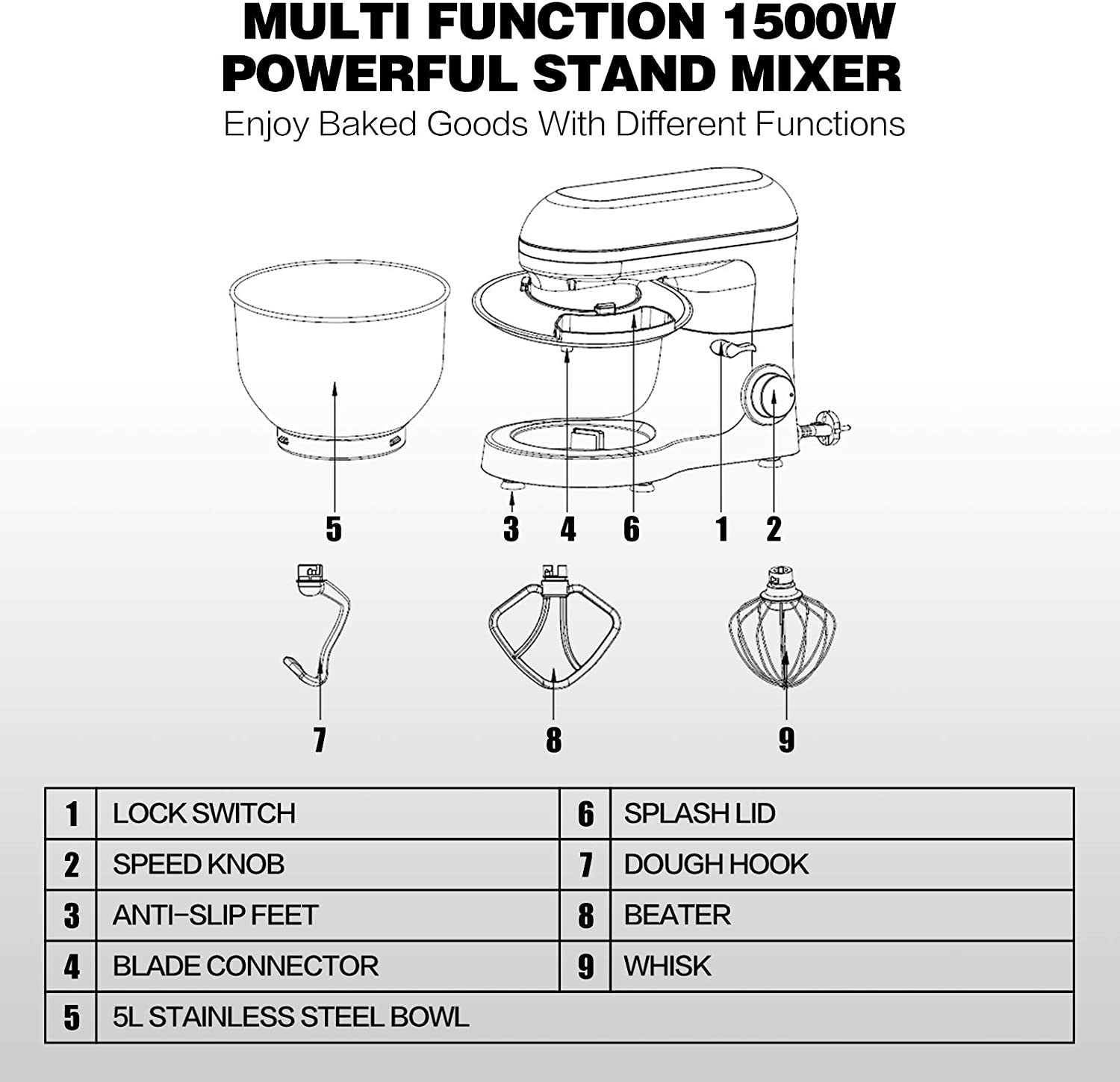 MULTI FUNCTION 1500W
POWERFUL STAND MIXER
Enjoy Baked Goods With Different Functions

5 3 4 6 1 2

7 8 9

| 1 | LOCK SWITCH | 6 | SPLASH LID |
|---|---|---|---|
| 2 | SPEED KNOB | 7 | DOUGH HOOK |
| 3 | ANTI-SLIP FEET | 8 | BEATER |
| 4 | BLADE CONNECTOR | 9 | WHISK |
| 5 | 5L STAINLESS STEEL BOWL | | |