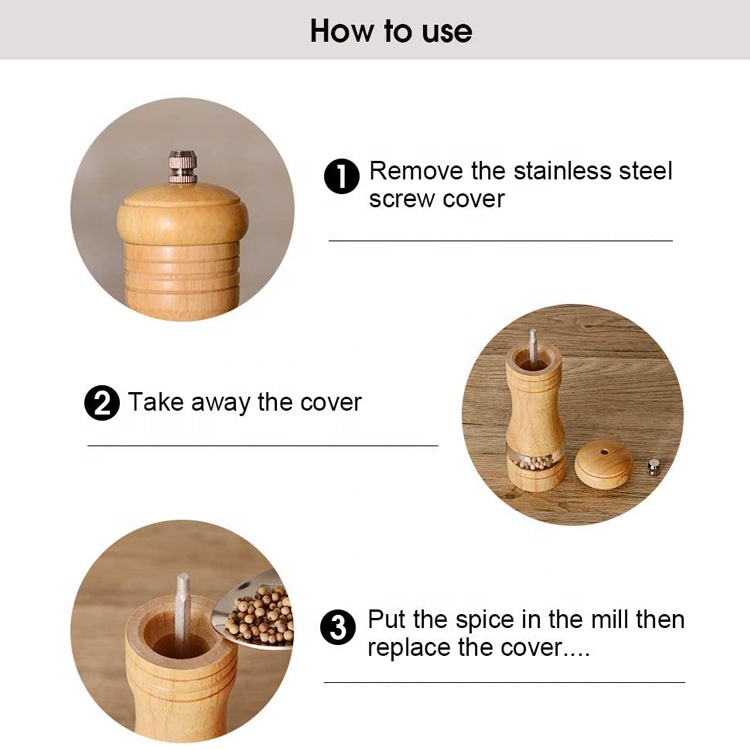 How to use

1 Remove the stainless steel screw cover

2 Take away the cover

3 Put the spice in the mill then replace the cover....