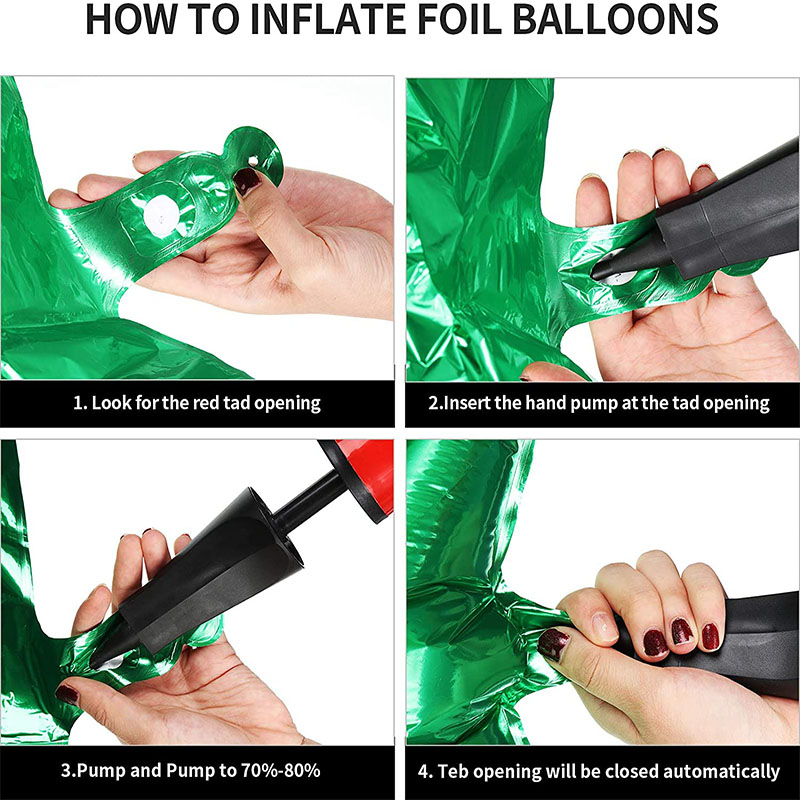 HOW TO INFLATE FOIL BALLOONS

1. Look for the red tad opening

2.Insert the hand pump at the tad opening

3.Pump and Pump to 70%-80%

4. Teb opening will be closed automatically