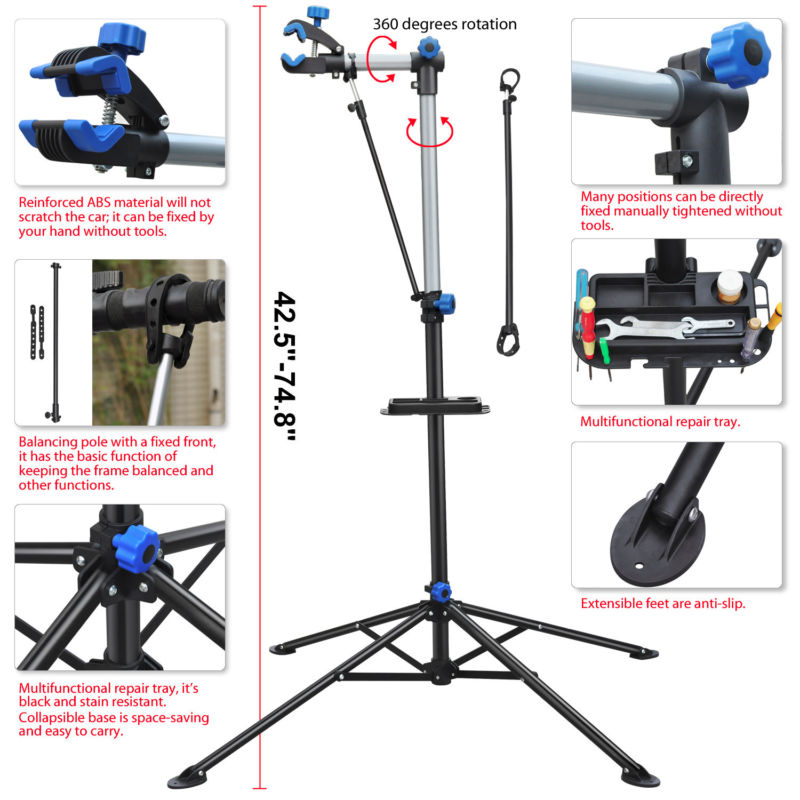 Reinforced ABS material will not scratch the car; it can be fixed by your hand without tools.

Balancing pole with a fixed front, it has the basic function of keeping the frame balanced and other functions.

Multifunctional repair tray, it's black and stain resistant.
Collapsible base is space-saving and easy to carry.

360 degrees rotation

42.5"-74.8"

Many positions can be directly fixed manually tightened without tools.

Multifunctional repair tray.

Extensible feet are anti-slip.