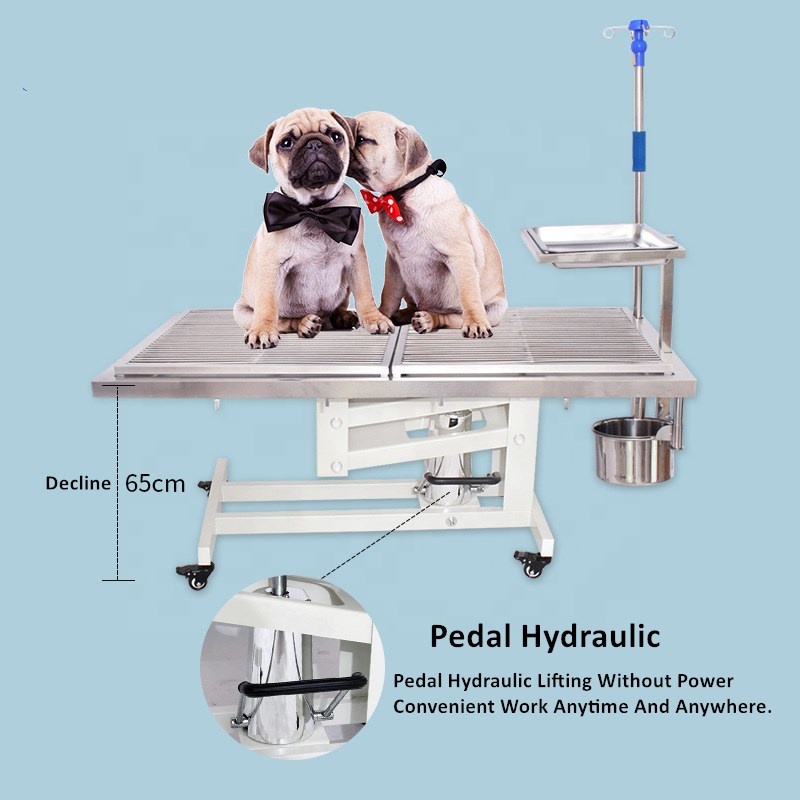 Decline 65cm

Pedal Hydraulic

Pedal Hydraulic Lifting Without Power
Convenient Work Anytime And Anywhere.