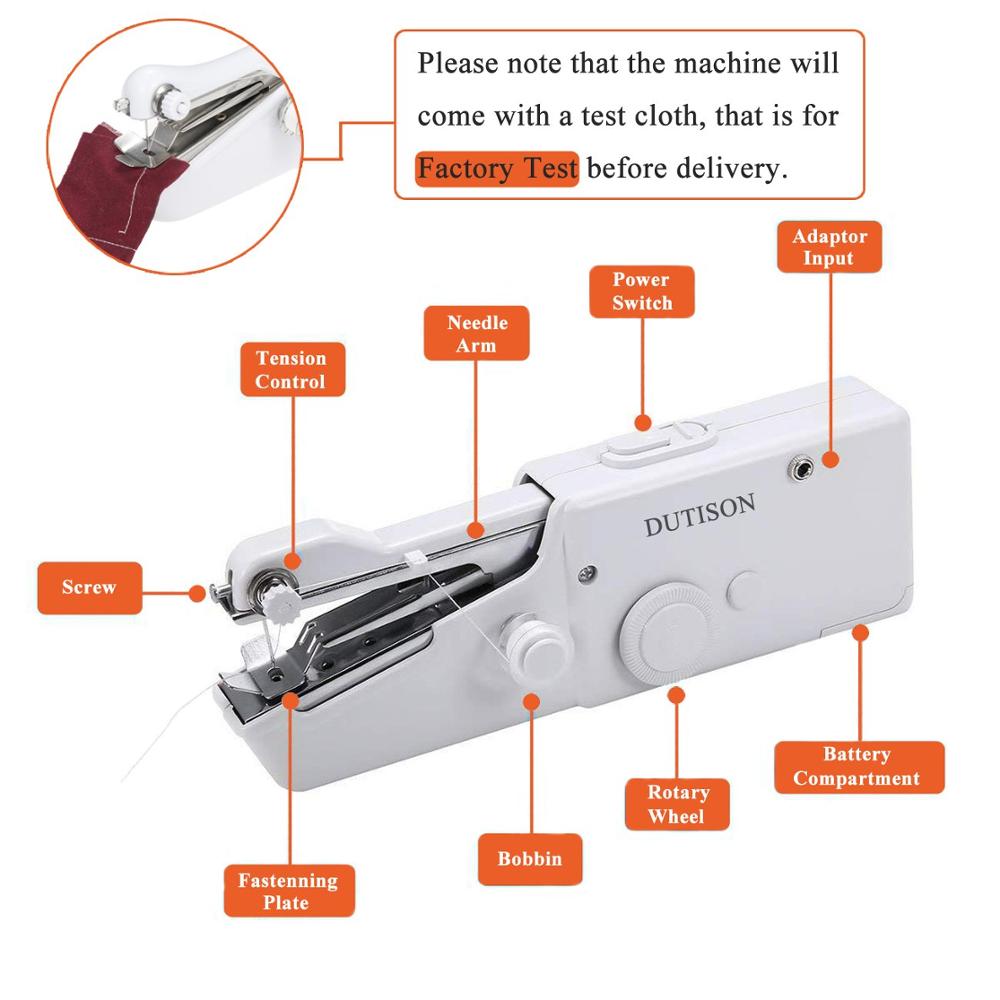 Please note that the machine will come with a test cloth, that is for Factory Test before delivery.

Adaptor Input

Power Switch

Needle Arm

Tension Control

DUTISON

Screw

Battery Compartment

Rotary Wheel

Bobbin

Fastenning Plate