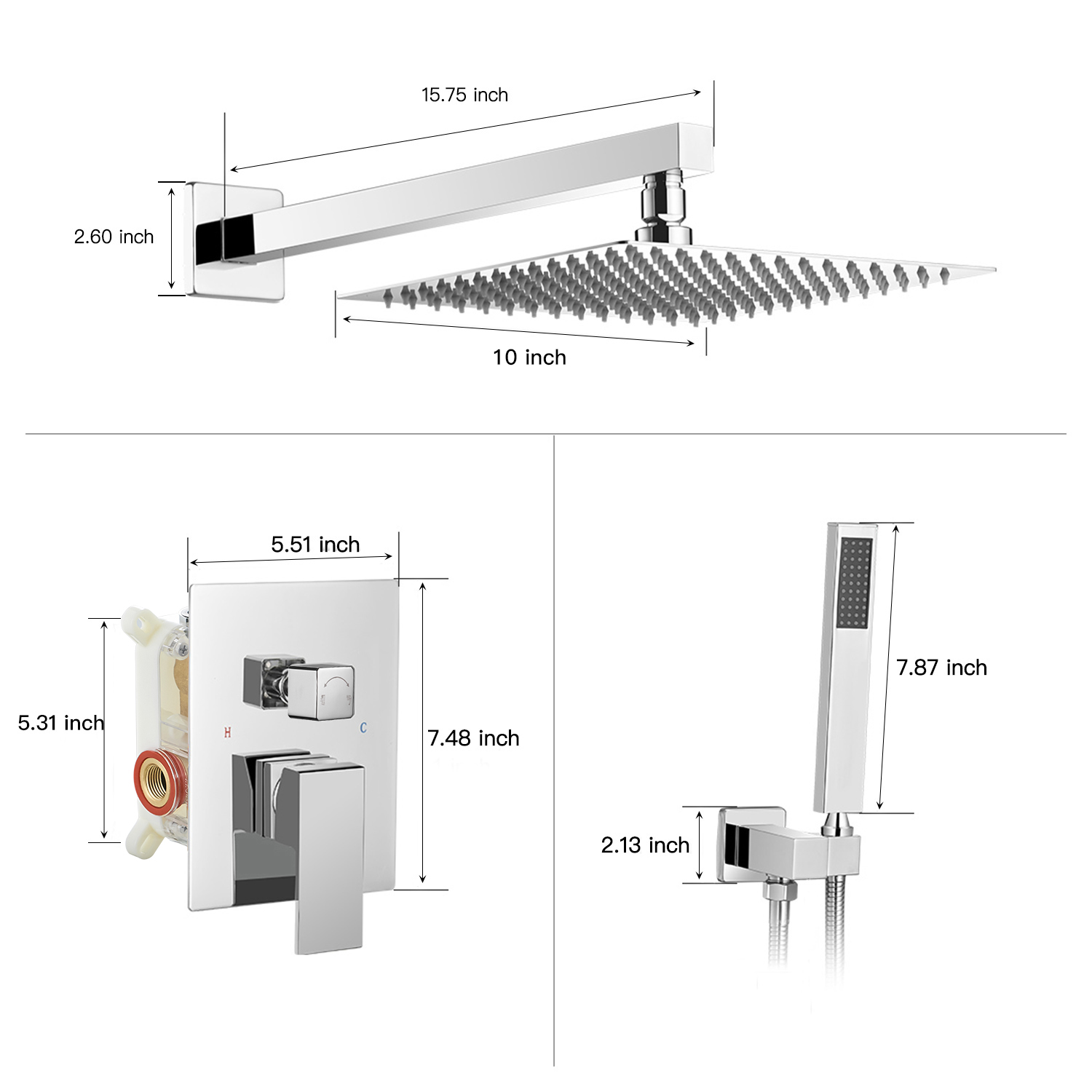 15.75 inch

2.60 inch

10 inch

5.51 inch

5.31 inch

H

C

7.48 inch

7.87 inch

2.13 inch