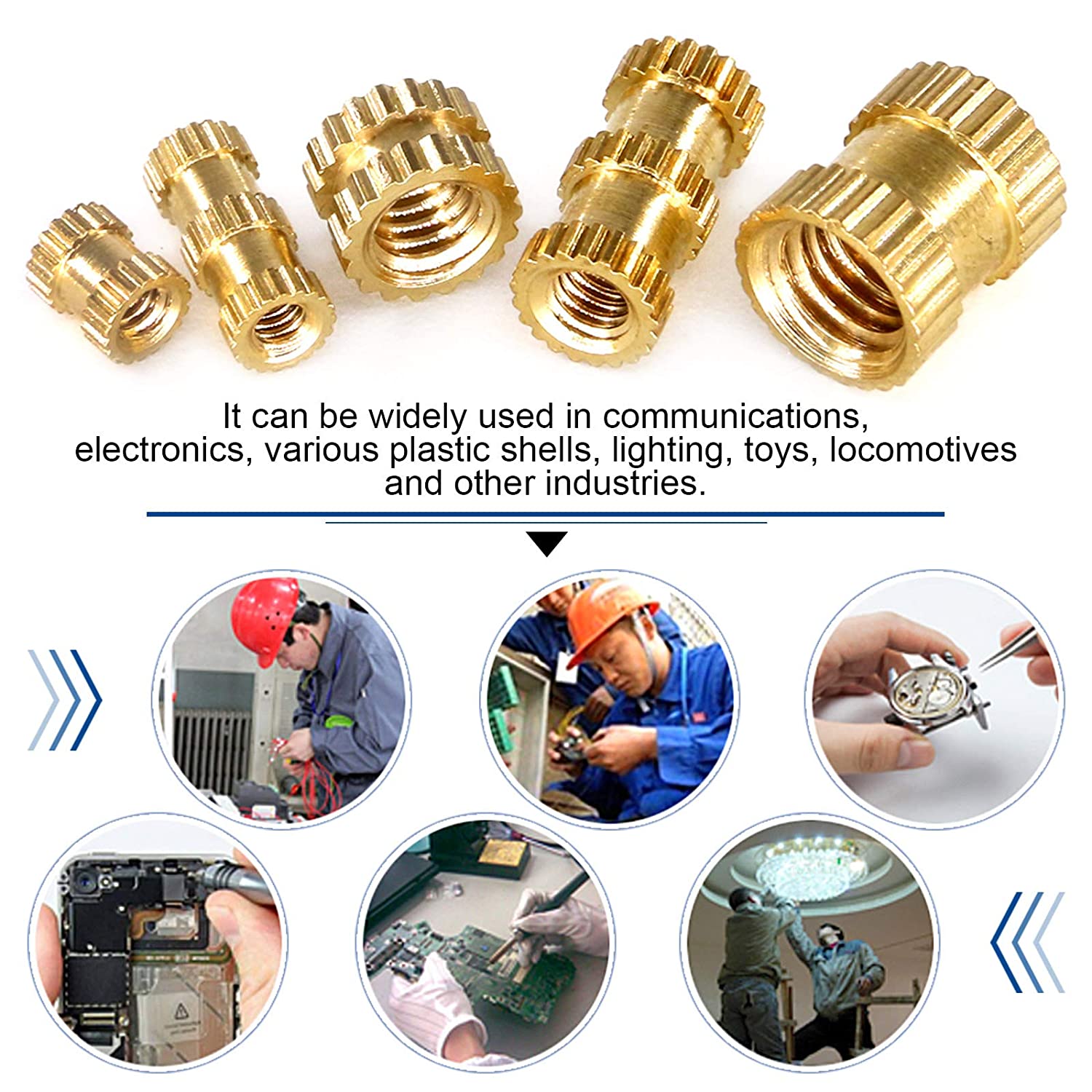 It can be widely used in communications, electronics, various plastic shells, lighting, toys, locomotives and other industries.