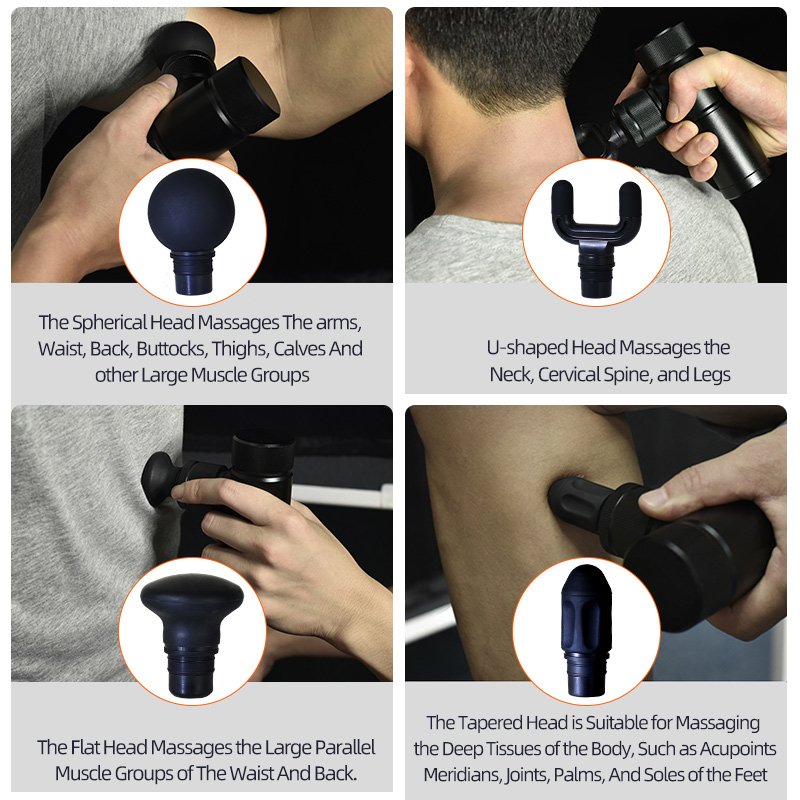 The Spherical Head Massages The arms, Waist, Back, Buttocks, Thighs, Calves And other Large Muscle Groups

U-shaped Head Massages the Neck, Cervical Spine, and Legs

The Flat Head Massages the Large Parallel Muscle Groups of The Waist And Back.

The Tapered Head is Suitable for Massaging the Deep Tissues of the Body, Such as Acupoints Meridians, Joints, Palms, And Soles of the Feet