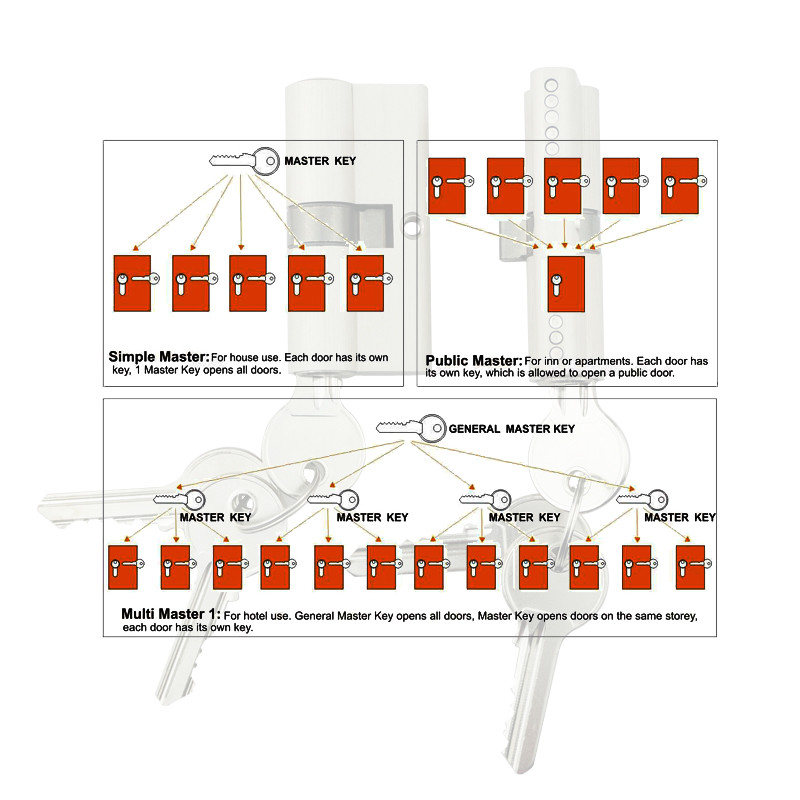 MASTER KEY

Simple Master: For house use. Each door has its own key, 1 Master Key opens all doors.

Public Master: For inn or apartments. Each door has its own key, which is allowed to open a public door.

GENERAL MASTER KEY

MASTER KEY

MASTER KEY

MASTER KEY

MASTER KEY

Multi Master 1: For hotel use. General Master Key opens all doors, Master Key opens doors on the same storey, each door has its own key.