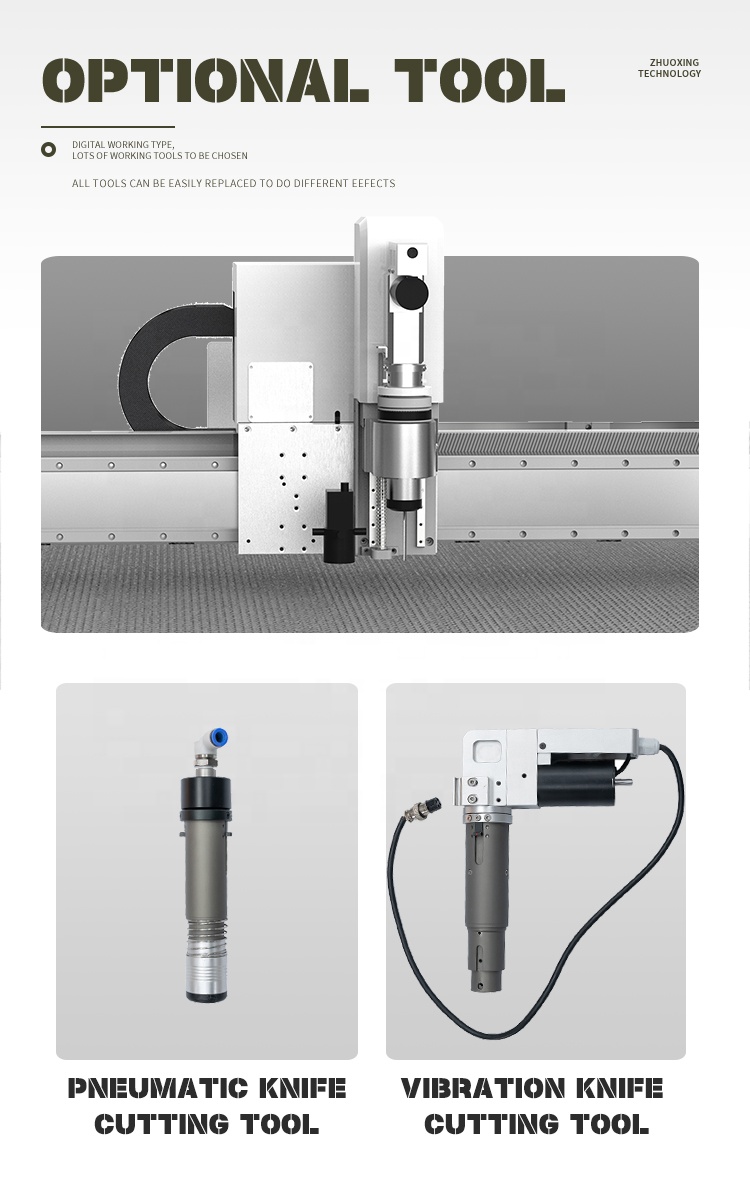 OPTIONAL TOOL

ZHUOXING TECHNOLOGY

DIGITAL WORKING TYPE, LOTS OF WORKING TOOLS TO BE CHOSEN

ALL TOOLS CAN BE EASILY REPLACED TO DO DIFFERENT EEFECTS

PNEUMATIC KNIFE CUTTING TOOL

VIBRATION KNIFE CUTTING TOOL