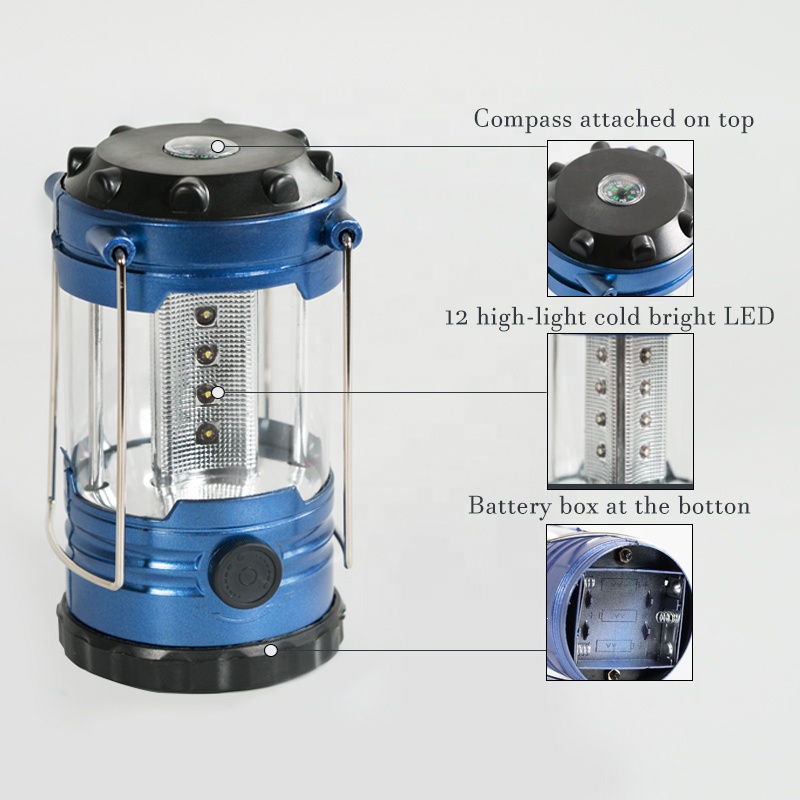 Compass attached on top

12 high-light cold bright LED

Battery box at the botton