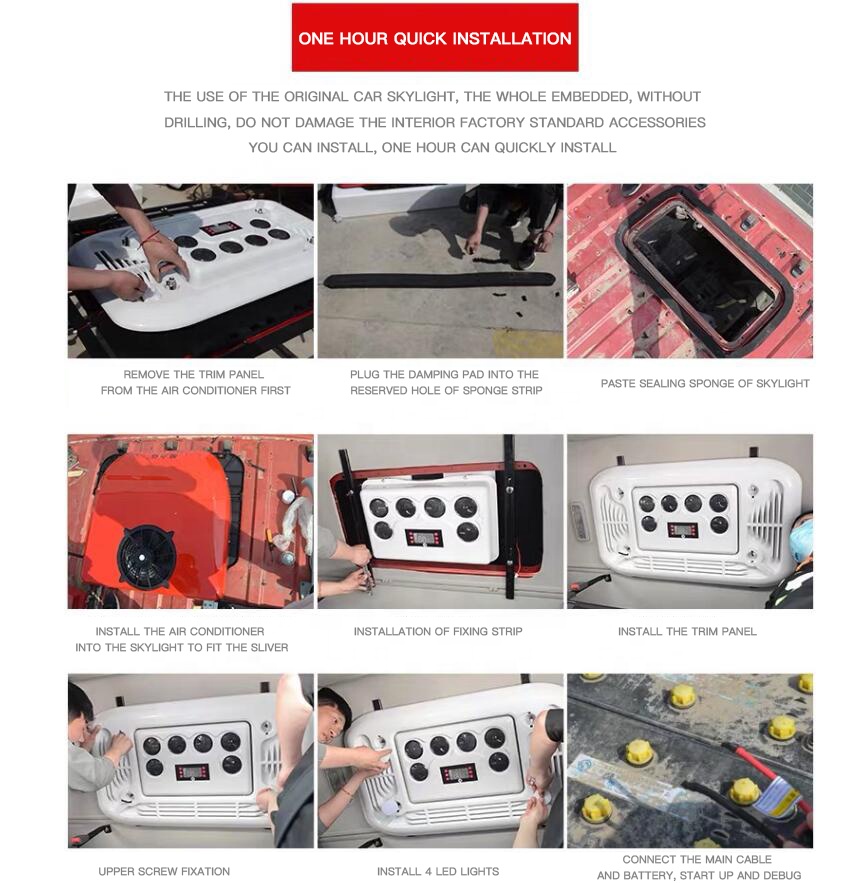 ONE HOUR QUICK INSTALLATION

THE USE OF THE ORIGINAL CAR SKYLIGHT, THE WHOLE EMBEDDED, WITHOUT DRILLING, DO NOT DAMAGE THE INTERIOR FACTORY STANDARD ACCESSORIES YOU CAN INSTALL, ONE HOUR CAN QUICKLY INSTALL

REMOVE THE TRIM PANEL FROM THE AIR CONDITIONER FIRST

PLUG THE DAMPING PAD INTO THE RESERVED HOLE OF SPONGE STRIP

PASTE SEALING SPONGE OF SKYLIGHT

INSTALL THE AIR CONDITIONER INTO THE SKYLIGHT TO FIT THE SLIVER

INSTALLATION OF FIXING STRIP

INSTALL THE TRIM PANEL

UPPER SCREW FIXATION

INSTALL 4 LED LIGHTS

CONNECT THE MAIN CABLE AND BATTERY, START UP AND DEBUG