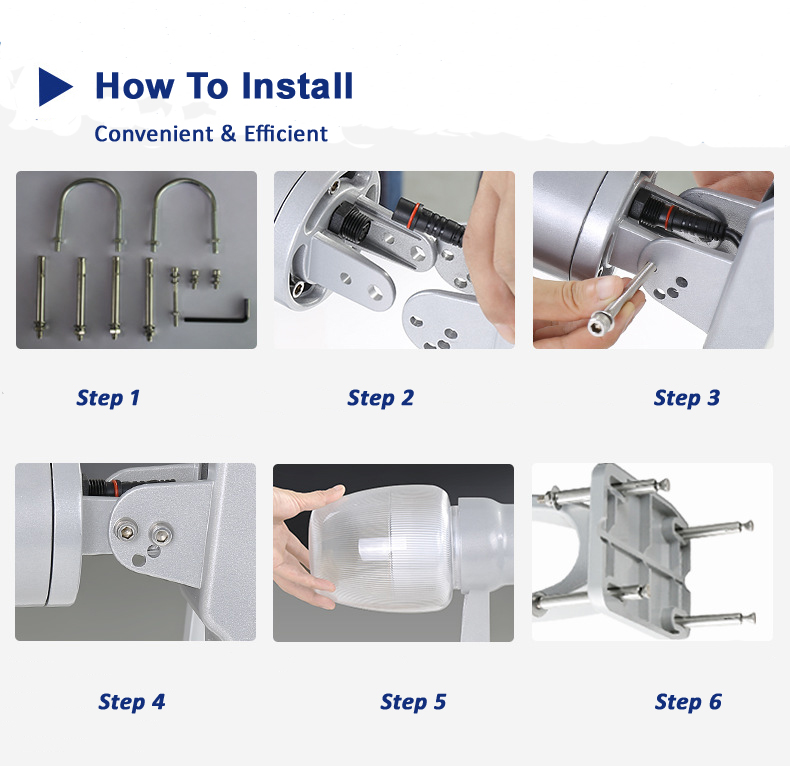 How To Install

Convenient & Efficient

Step 1

Step 2

Step 3

Step 4

Step 5

Step 6