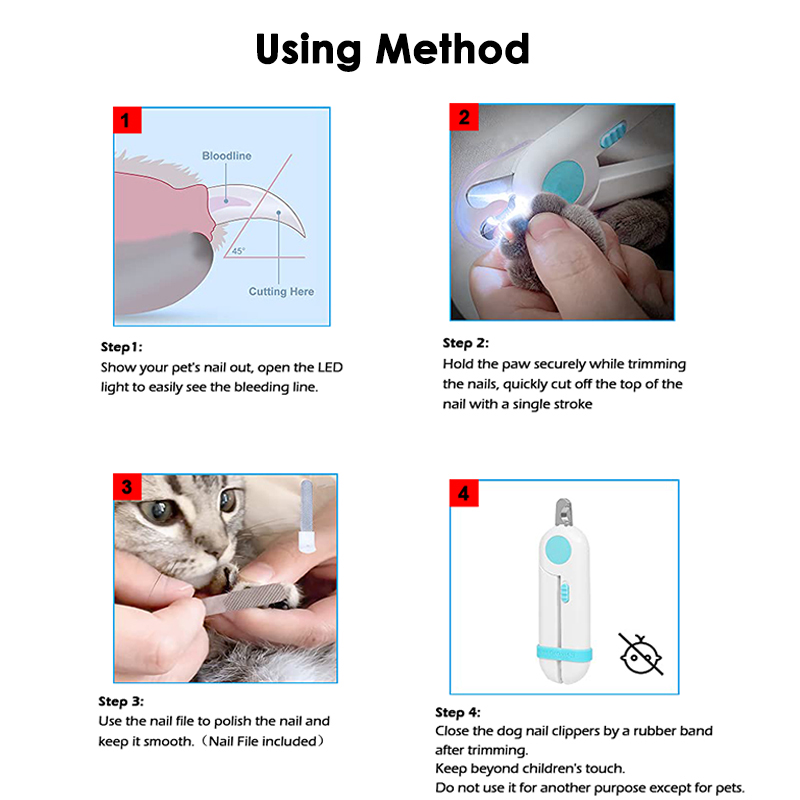 Using Method

1

Bloodline

45°

Cutting Here

Step1:
Show your pet's nail out, open the LED light to easily see the bleeding line.

2

Step 2:
Hold the paw securely while trimming the nails, quickly cut off the top of the nail with a single stroke

3

Step 3:
Use the nail file to polish the nail and keep it smooth.（Nail File included）

4

Step 4:
Close the dog nail clippers by a rubber band after trimming.
Keep beyond children's touch.
Do not use it for another purpose except for pets.